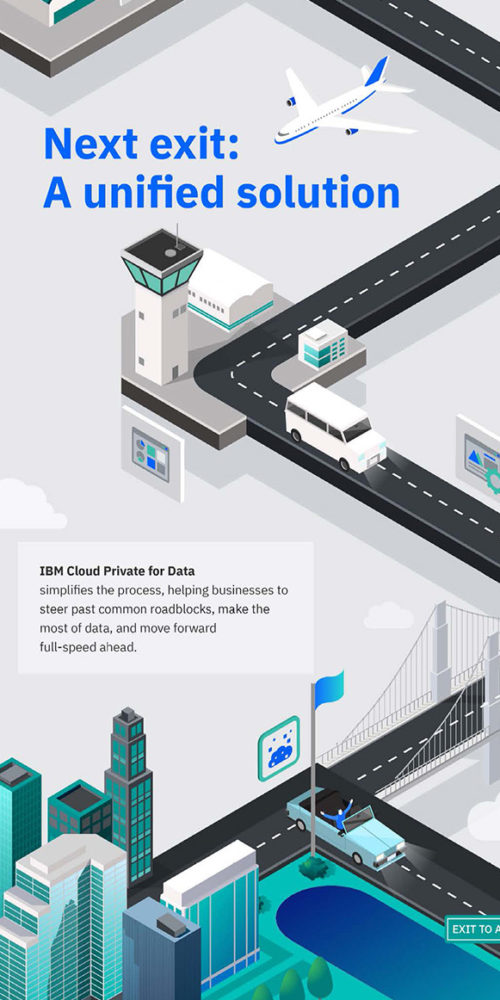 Next exit:
A unified solution

IBM Cloud Private for Data
simplifies the process, helping businesses to steer past common roadblocks, make the most of data, and move forward full-speed ahead.

EXIT TO A