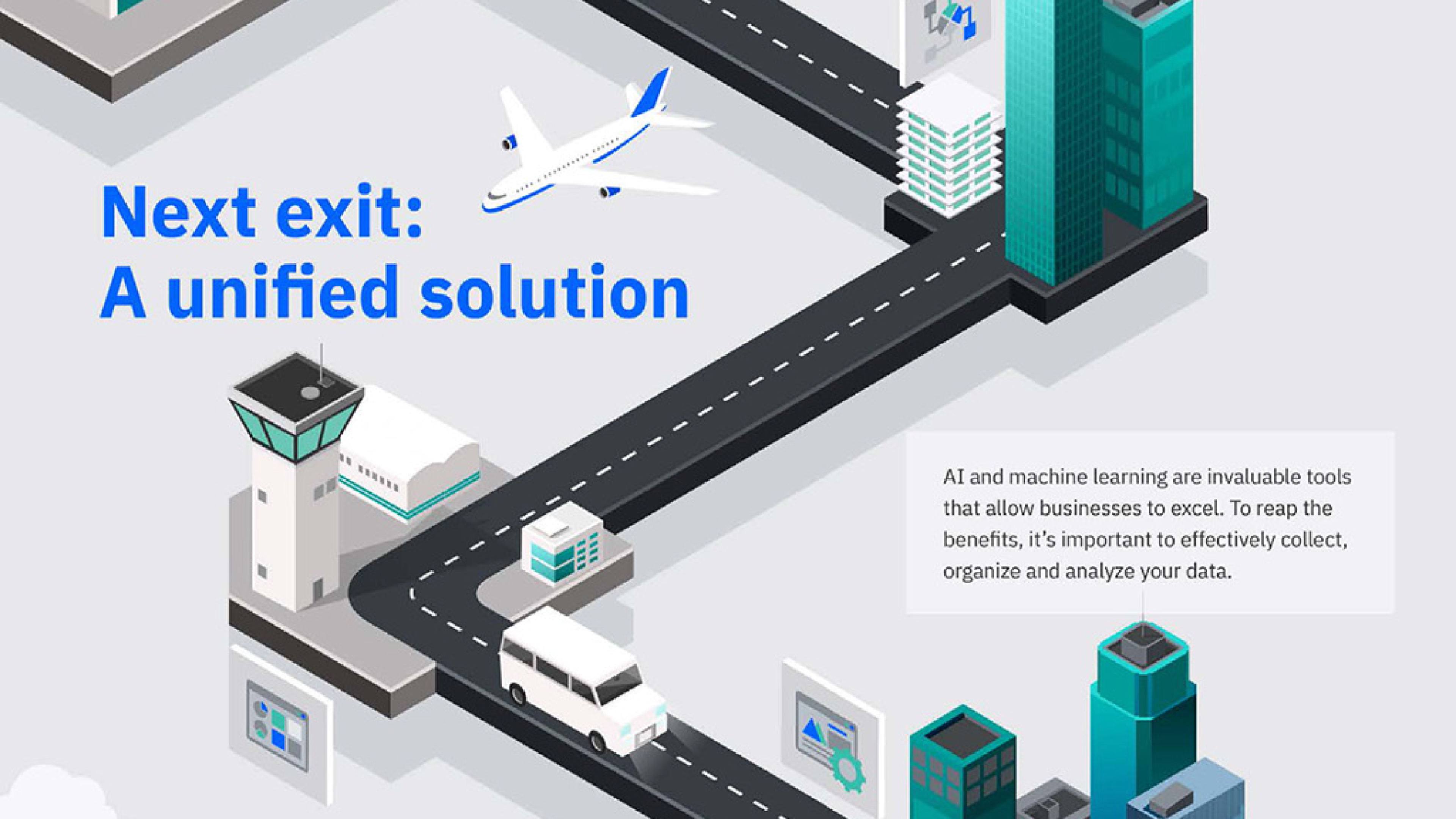 Next exit:
A unified solution

AI and machine learning are invaluable tools that allow businesses to excel. To reap the benefits, it's important to effectively collect, organize and analyze your data.