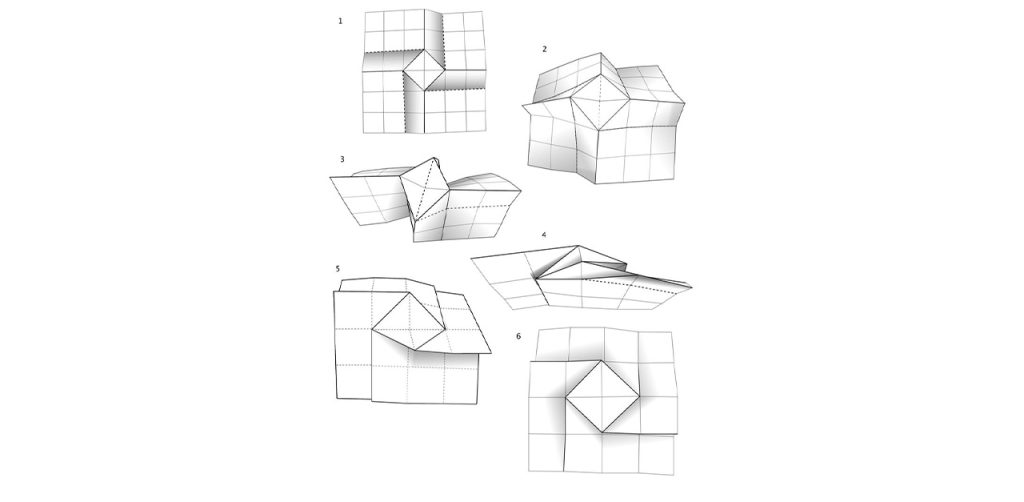 1

2

3

4

5

6