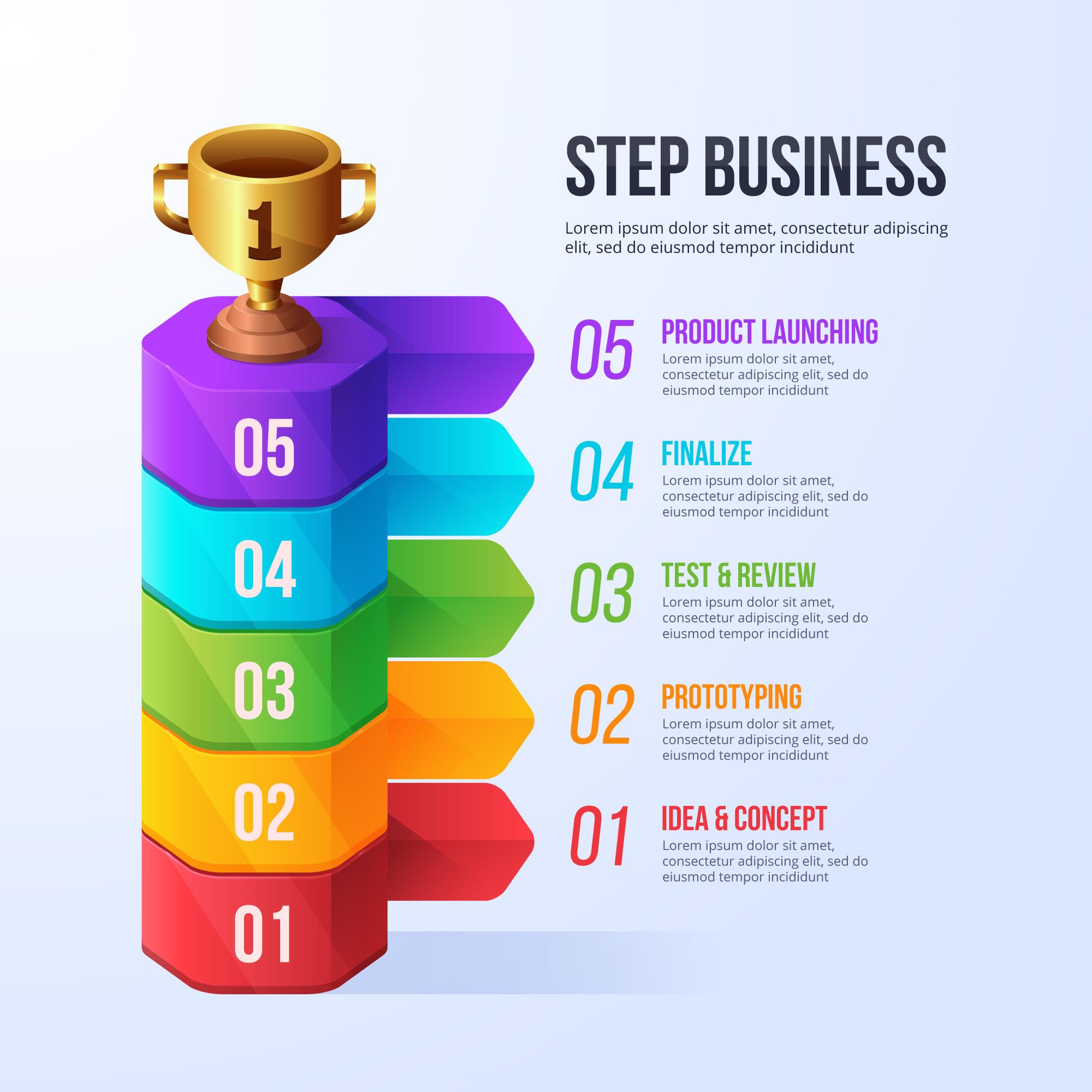 STEP BUSINESS

Lorem ipsum dolor sit amet, consectetur adipiscing elit, sed do eiusmod tempor incididunt

1

05
04
03
02
01

05 PRODUCT LAUNCHING
Lorem ipsum dolor sit amet, consectetur adipiscing elit, sed do eiusmod tempor incididunt

04 FINALIZE
Lorem ipsum dolor sit amet, consectetur adipiscing elit, sed do eiusmod tempor incididunt

03 TEST & REVIEW
Lorem ipsum dolor sit amet, consectetur adipiscing elit, sed do eiusmod tempor incididunt

02 PROTOTYPING
Lorem ipsum dolor sit amet, consectetur adipiscing elit, sed do eiusmod tempor incididunt

01 IDEA & CONCEPT
Lorem ipsum dolor sit amet, consectetur adipiscing elit, sed do eiusmod tempor incididunt