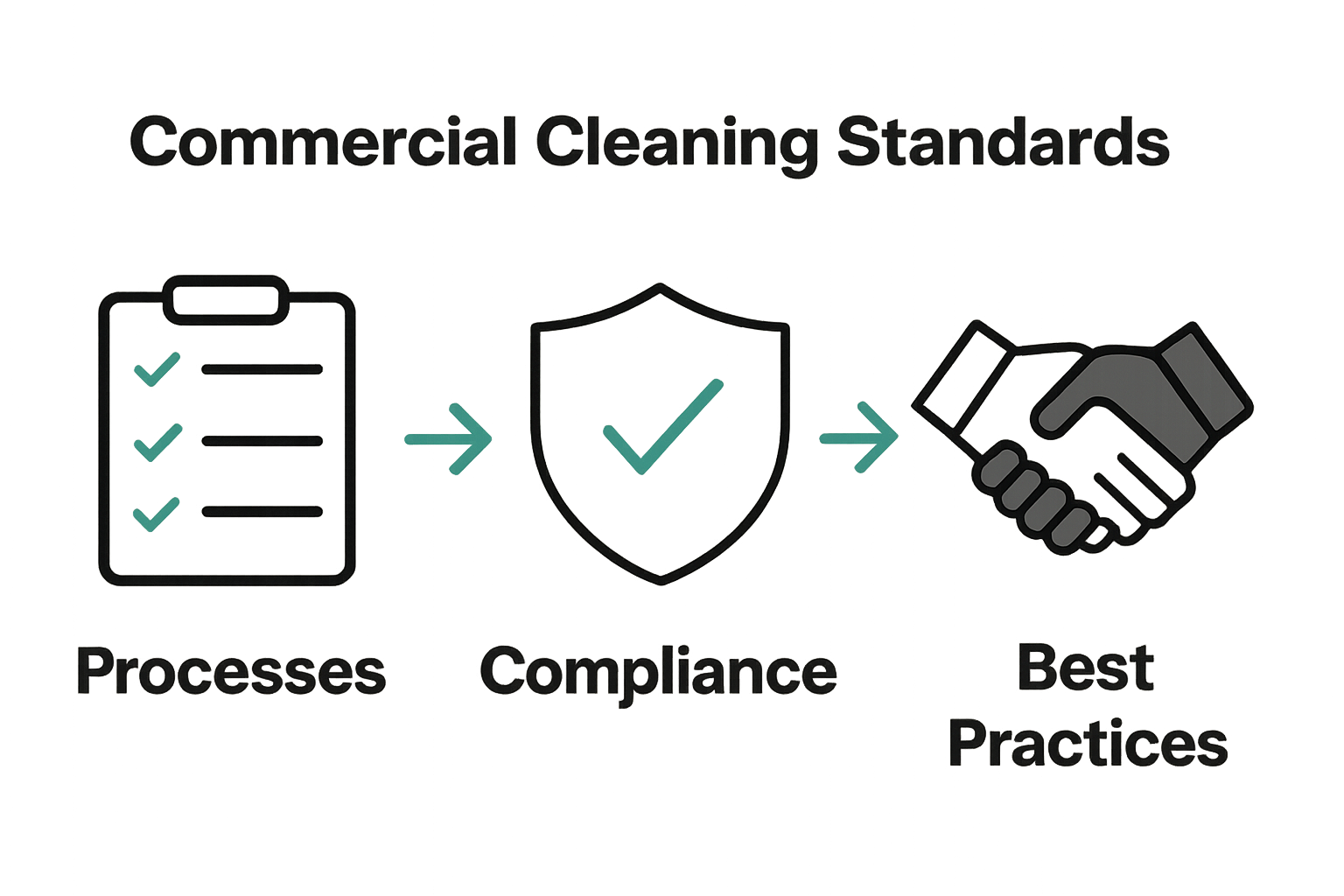 Commercial Cleaning Standards

Processes

Compliance

Best Practices