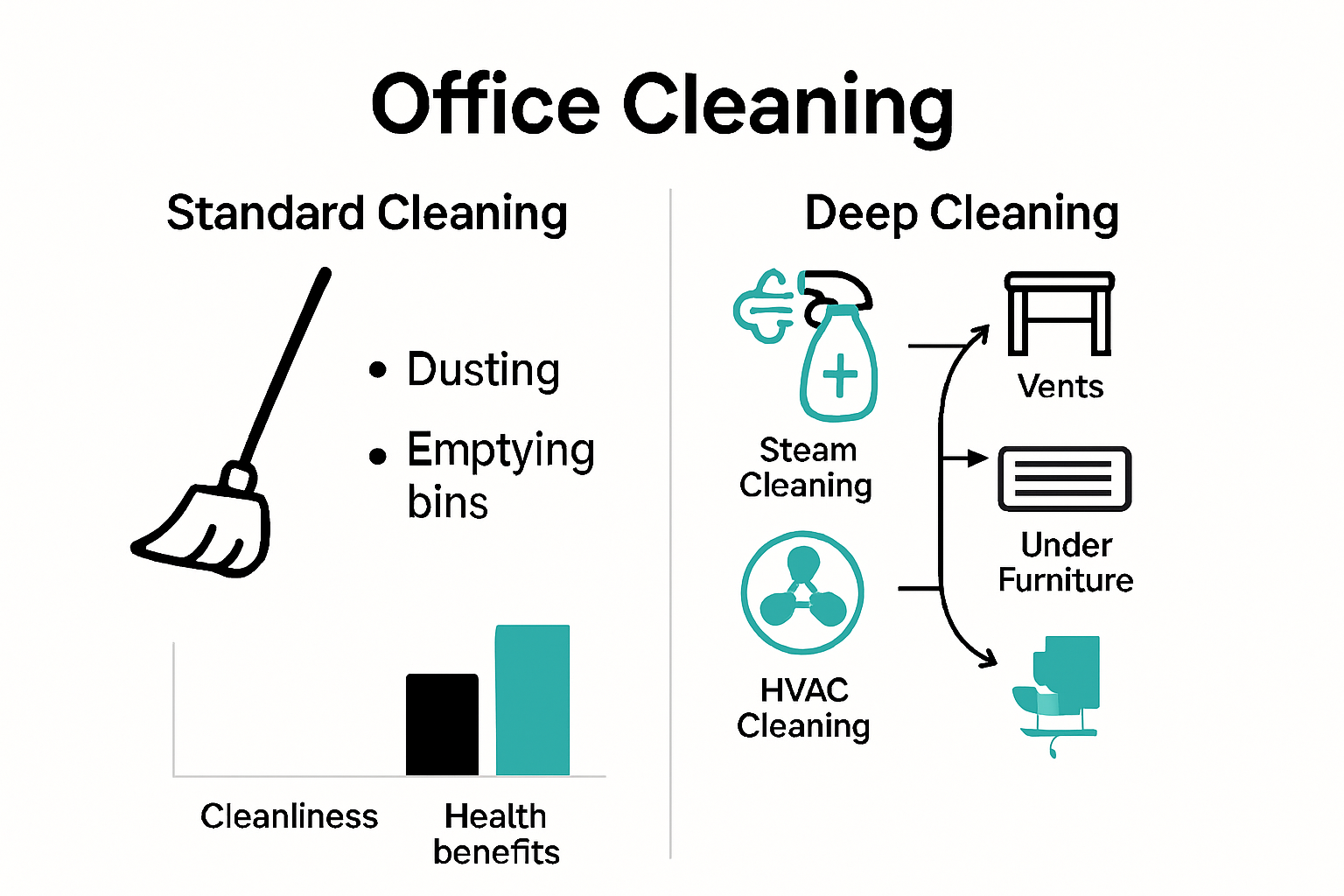 Office Cleaning

Standard Cleaning

• Dusting
• Emptying bins

Cleanliness

Health benefits

Deep Cleaning

Steam Cleaning

HVAC Cleaning

Vents

Under Furniture