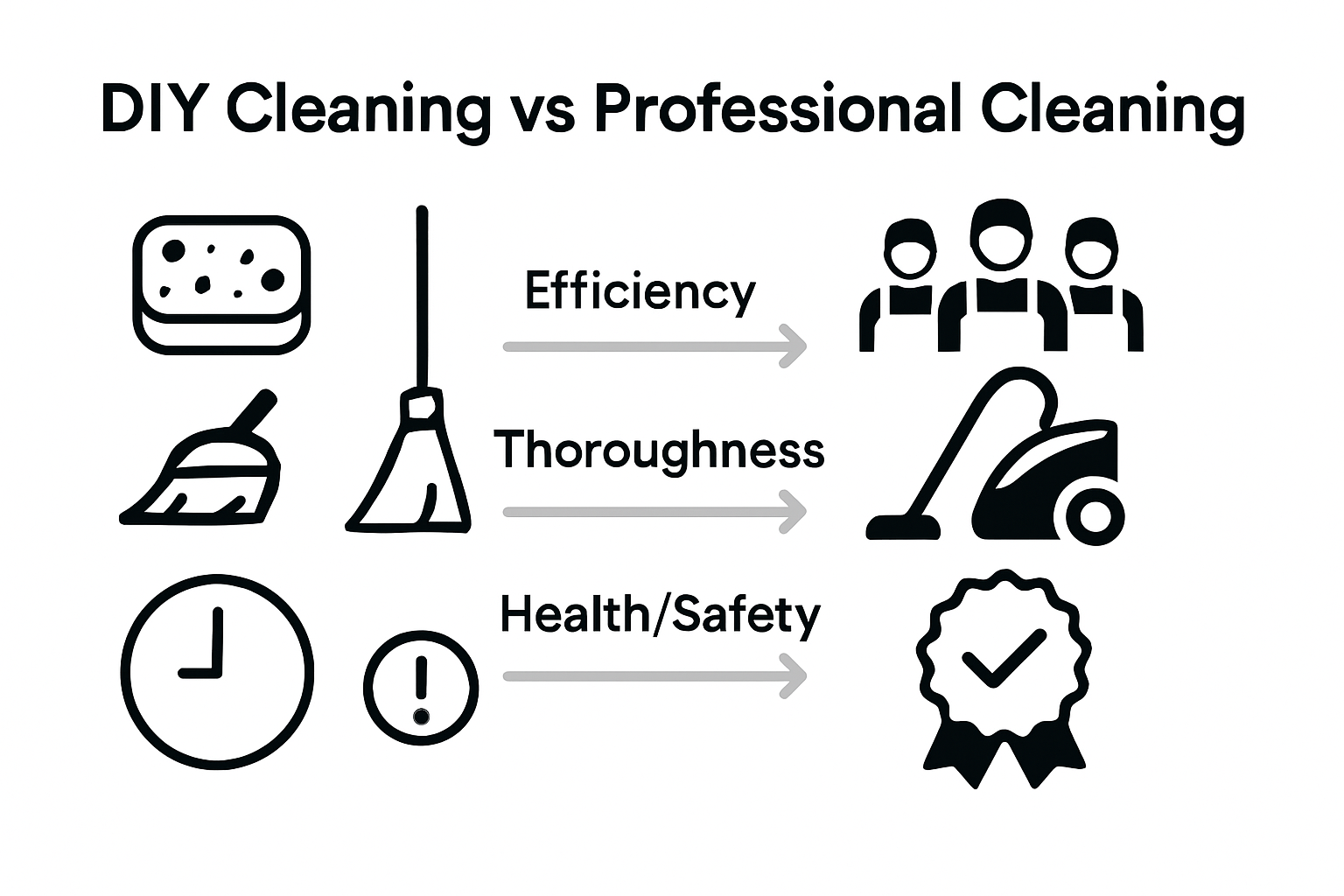 DIY Cleaning vs Professional Cleaning

Efficiency

Thoroughness

Health/Safety