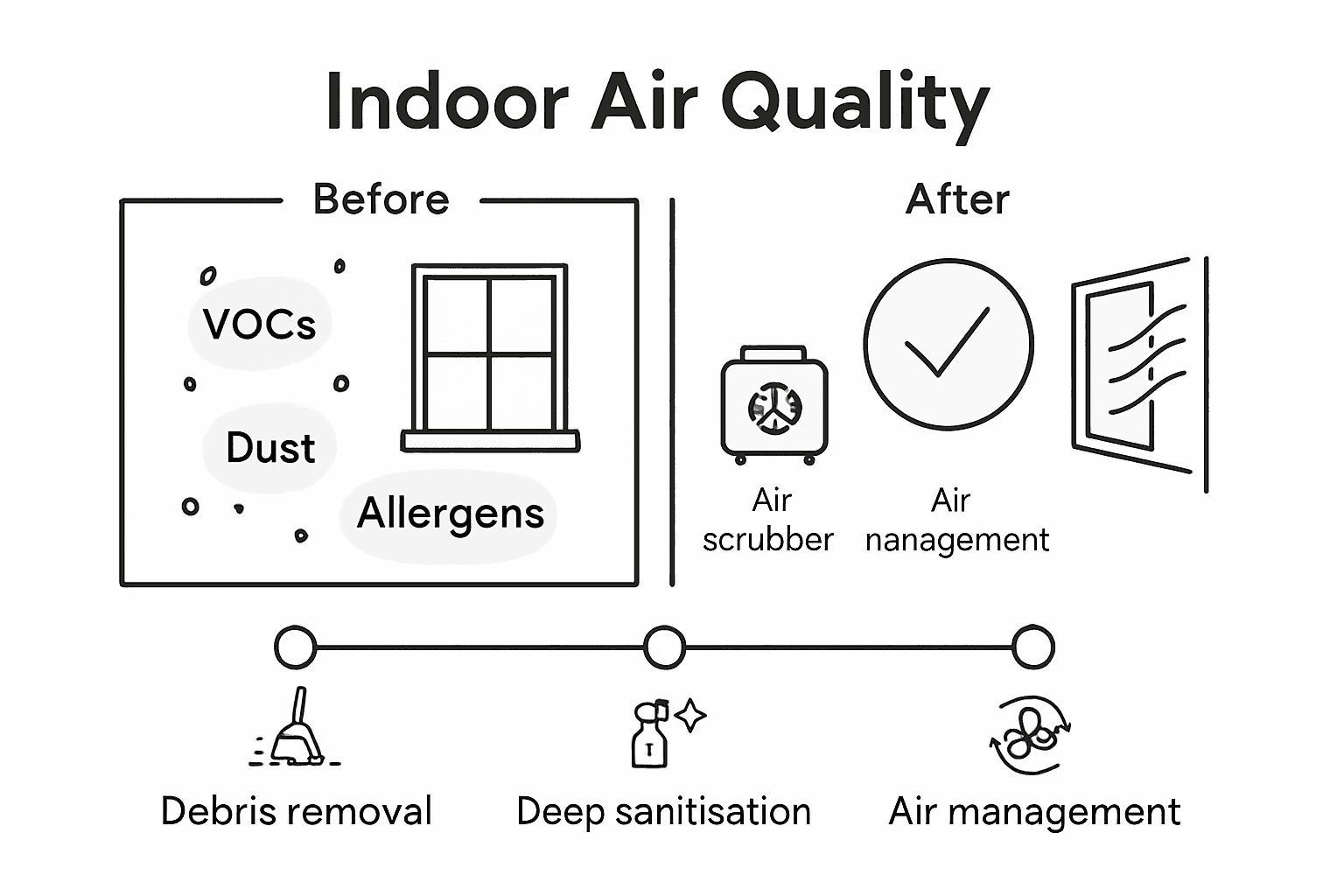 Indoor Air Quality

Before

VOCs

Dust

Allergens

After

Air scrubber

Air nanagement

Debris removal

Deep sanitisation

Air management