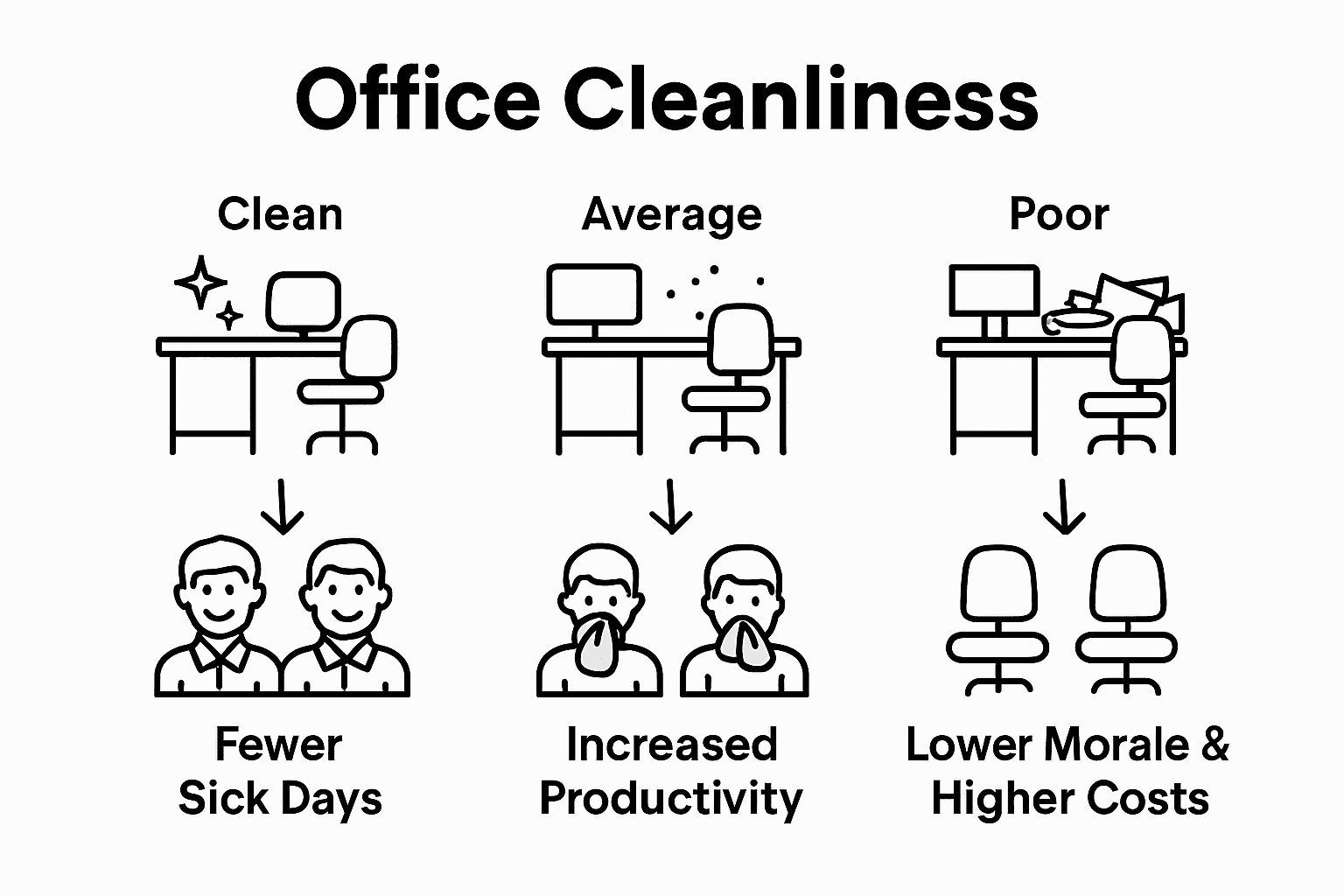 Office Cleanliness

Clean

Fewer Sick Days

Average

Increased Productivity

Poor

Lower Morale & Higher Costs