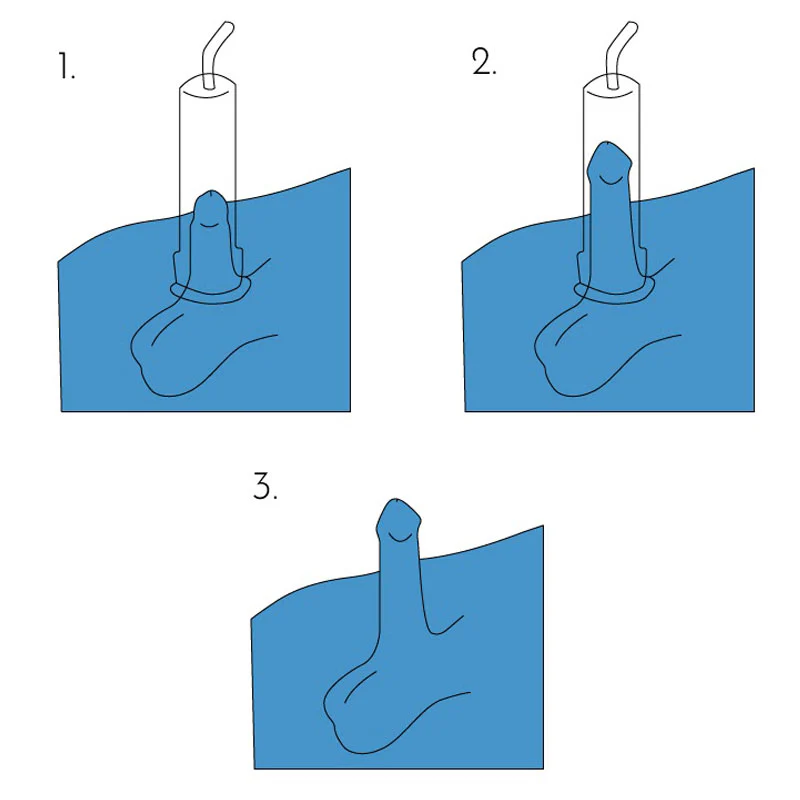 1.

2.

3.