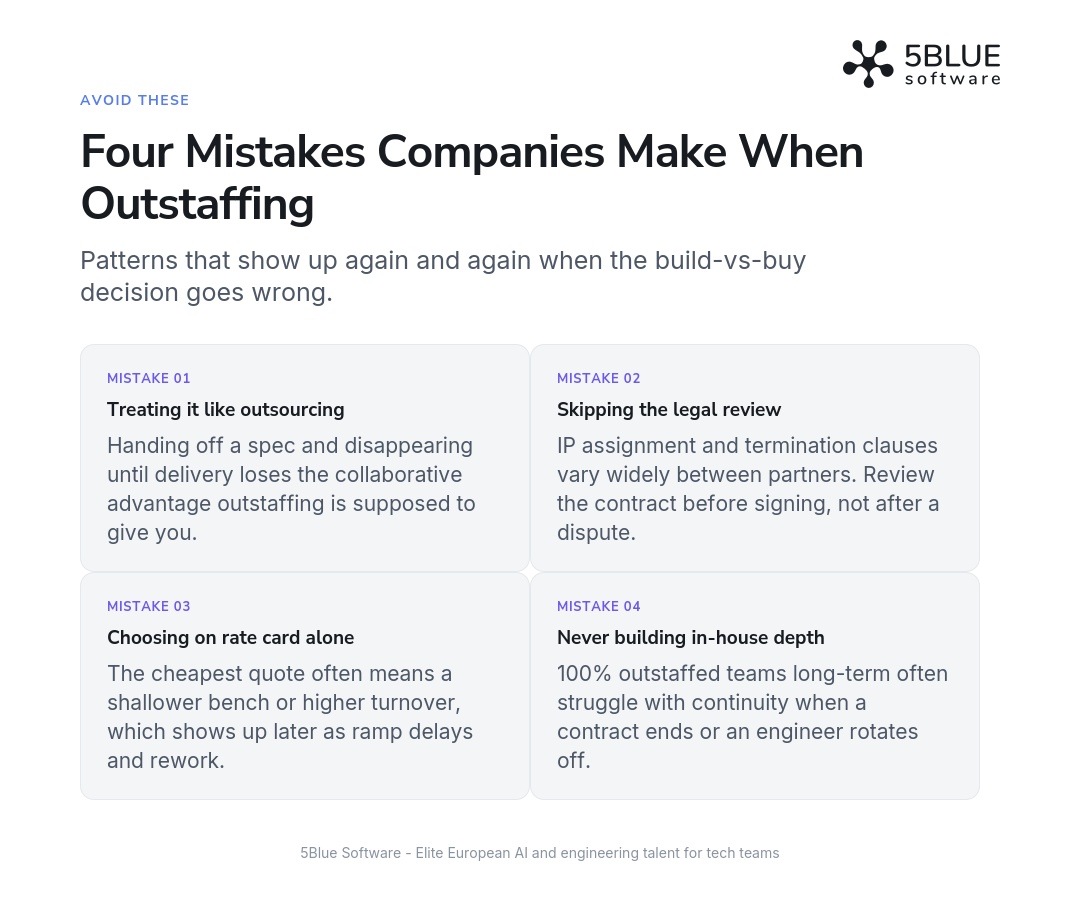 5BLUE
software

AVOID THESE

Four Mistakes Companies Make When Outstaffing

Patterns that show up again and again when the build-vs-buy decision goes wrong.

MISTAKE 01

Treating it like outsourcing

Handing off a spec and disappearing until delivery loses the collaborative advantage outstaffing is supposed to give you.

MISTAKE 02

Skipping the legal review

IP assignment and termination clauses vary widely between partners. Review the contract before signing, not after a dispute.

MISTAKE 03

Choosing on rate card alone

The cheapest quote often means a shallower bench or higher turnover, which shows up later as ramp delays and rework.

MISTAKE 04

Never building in-house depth

100% outstaffed teams long-term often struggle with continuity when a contract ends or an engineer rotates off.

5Blue Software - Elite European AI and engineering talent for tech teams