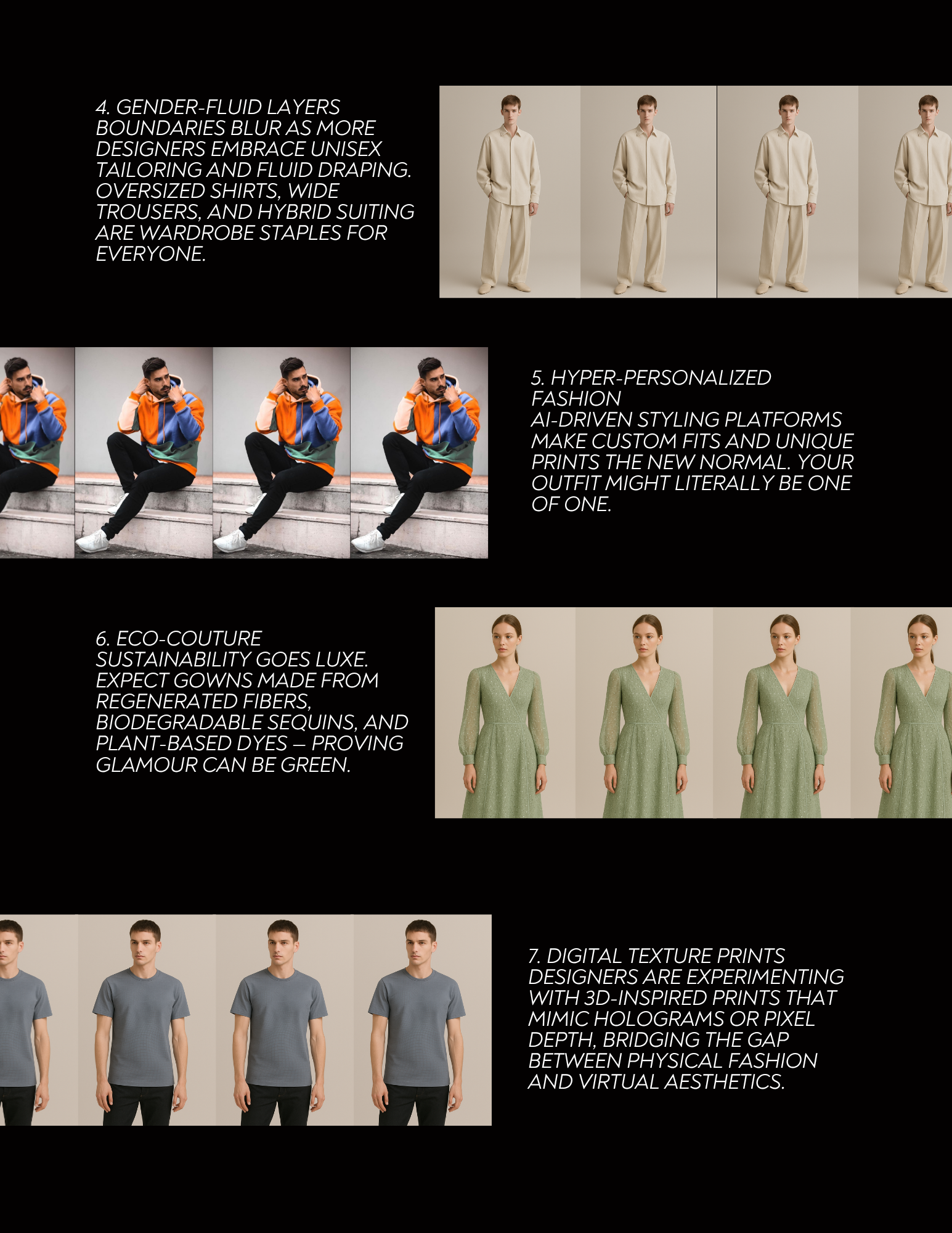 4. GENDER-FLUID LAYERS
BOUNDARIES BLUR AS MORE DESIGNERS EMBRACE UNISEX TAILORING AND FLUID DRAPING. OVERSIZED SHIRTS, WIDE TROUSERS, AND HYBRID SUITING ARE WARDROBE STAPLES FOR EVERYONE.

5. HYPER-PERSONALIZED FASHION
AI-DRIVEN STYLING PLATFORMS MAKE CUSTOM FITS AND UNIQUE PRINTS THE NEW NORMAL. YOUR OUTFIT MIGHT LITERALLY BE ONE OF ONE.

6. ECO-COUTURE
SUSTAINABILITY GOES LUXE. EXPECT GOWNS MADE FROM REGENERATED FIBERS, BIODEGRADABLE SEQUINS, AND PLANT-BASED DYES — PROVING GLAMOUR CAN BE GREEN.

7. DIGITAL TEXTURE PRINTS
DESIGNERS ARE EXPERIMENTING WITH 3D-INSPIRED PRINTS THAT MIMIC HOLOGRAMS OR PIXEL DEPTH, BRIDGING THE GAP BETWEEN PHYSICAL FASHION AND VIRTUAL AESTHETICS.