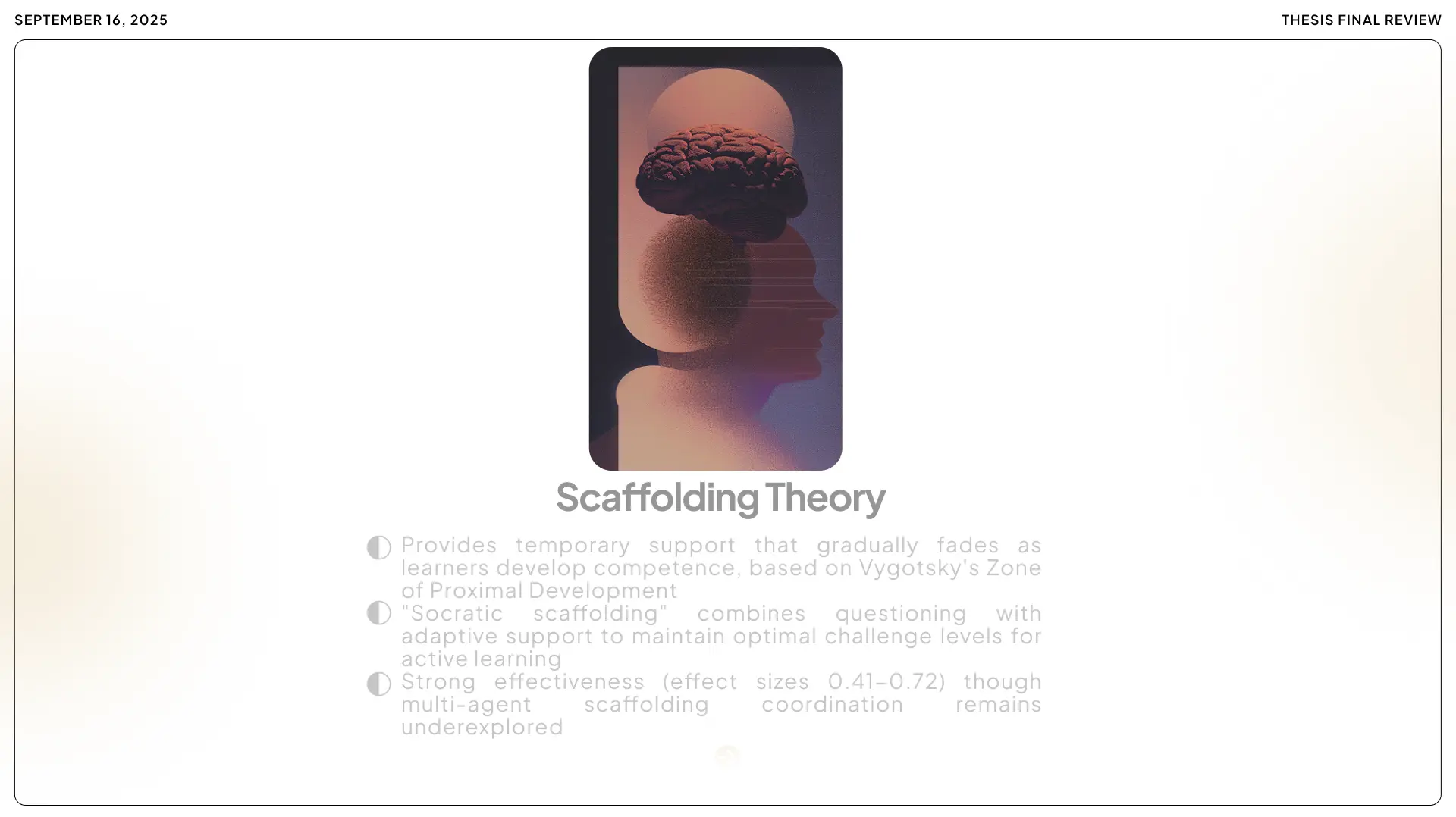 SEPTEMBER 16, 2025

THESIS FINAL REVIEW

Scaffolding Theory

Provides temporary support that gradually fades as learners develop competence, based on Vygotsky's Zone of Proximal Development

"Socratic scaffolding" combines questioning with adaptive support to maintain optimal challenge levels for active learning

Strong effectiveness (effect sizes 0.41–0.72) though multi-agent scaffolding coordination remains underexplored