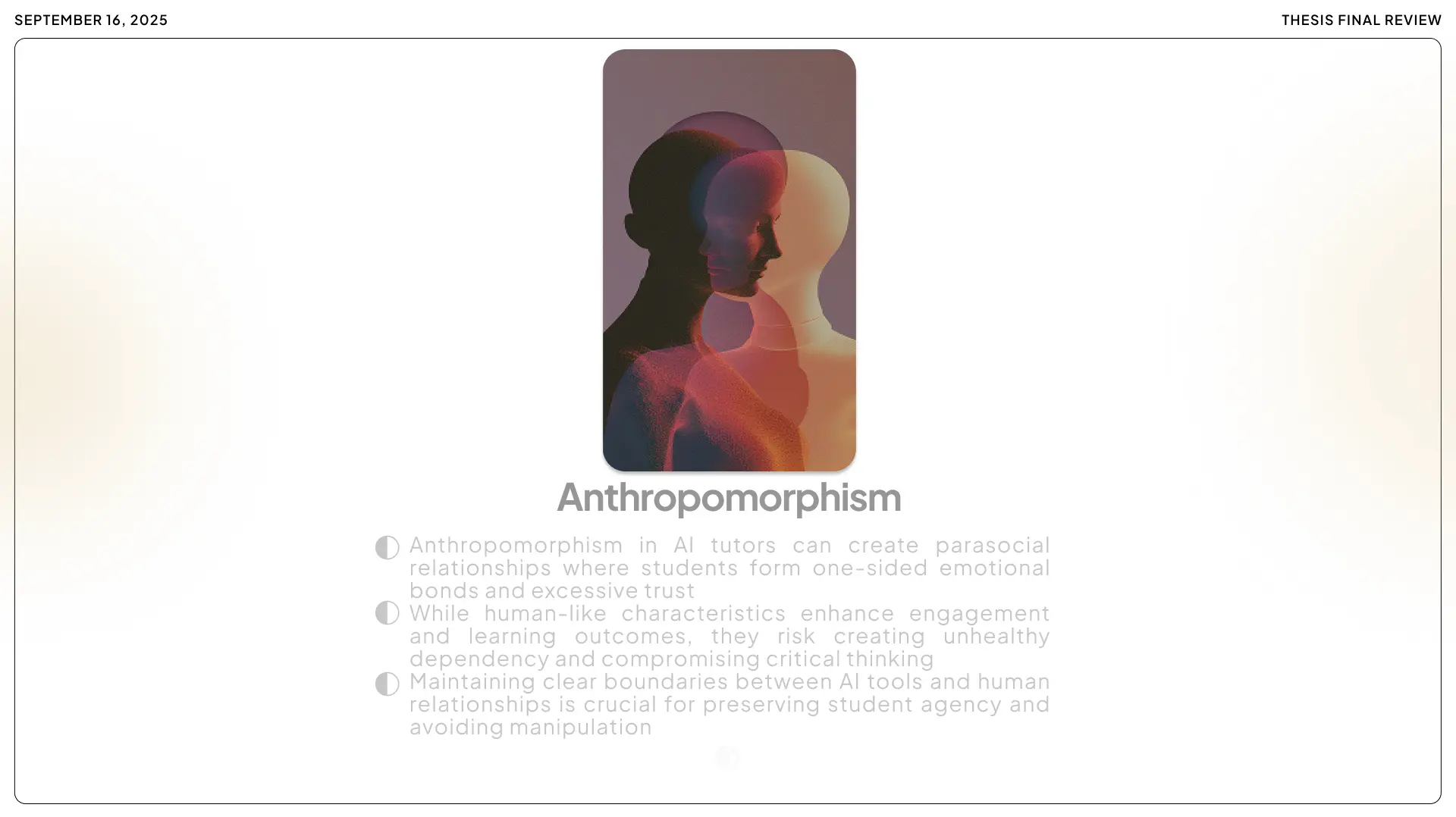 SEPTEMBER 16, 2025

THESIS FINAL REVIEW

Anthropomorphism

Anthropomorphism in AI tutors can create parasocial relationships where students form one-sided emotional bonds and excessive trust

While human-like characteristics enhance engagement and learning outcomes, they risk creating unhealthy dependency and compromising critical thinking

Maintaining clear boundaries between AI tools and human relationships is crucial for preserving student agency and avoiding manipulation