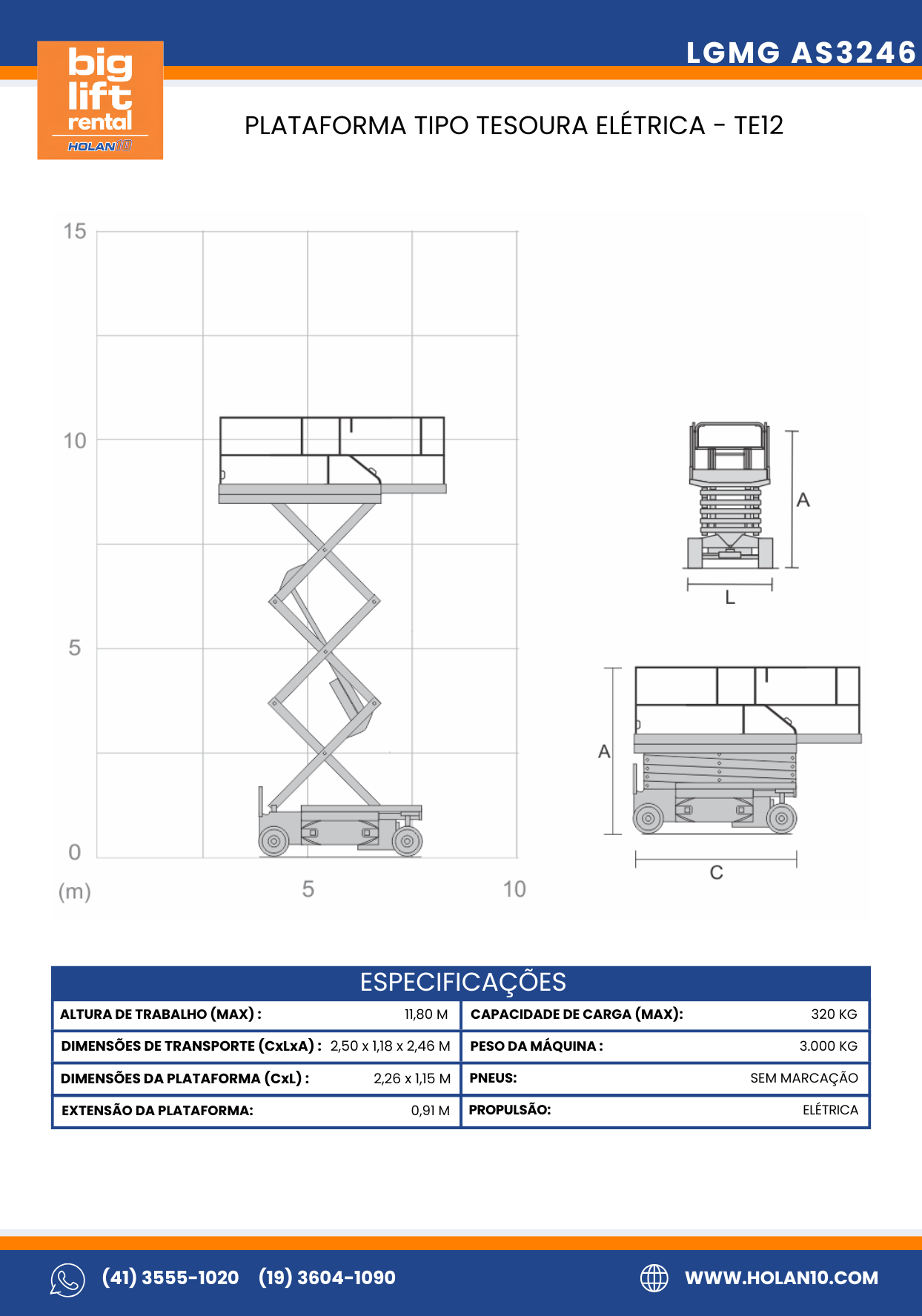 big lift rental
HOLAN10

LGMG AS3246

PLATAFORMA TIPO TESOURA ELÉTRICA - TE12

15
10
5
0
(m)
5
10

A
L
A
C

ESPECIFICAÇÕES

| ALTURA DE TRABALHO (MAX) : | 11,80 M | CAPACIDADE DE CARGA (MAX): | 320 KG |
|---|---|---|---|
| DIMENSÕES DE TRANSPORTE (CxLxA) : | 2,50 x 1,18 x 2,46 M | PESO DA MÁQUINA : | 3.000 KG |
| DIMENSÕES DA PLATAFORMA (CxL) : | 2,26 x 1,15 M | PNEUS: | SEM MARCAÇÃO |
| EXTENSÃO DA PLATAFORMA: | 0,91 M | PROPULSÃO: | ELÉTRICA |

(41) 3555-1020 (19) 3604-1090
WWW.HOLAN10.COM