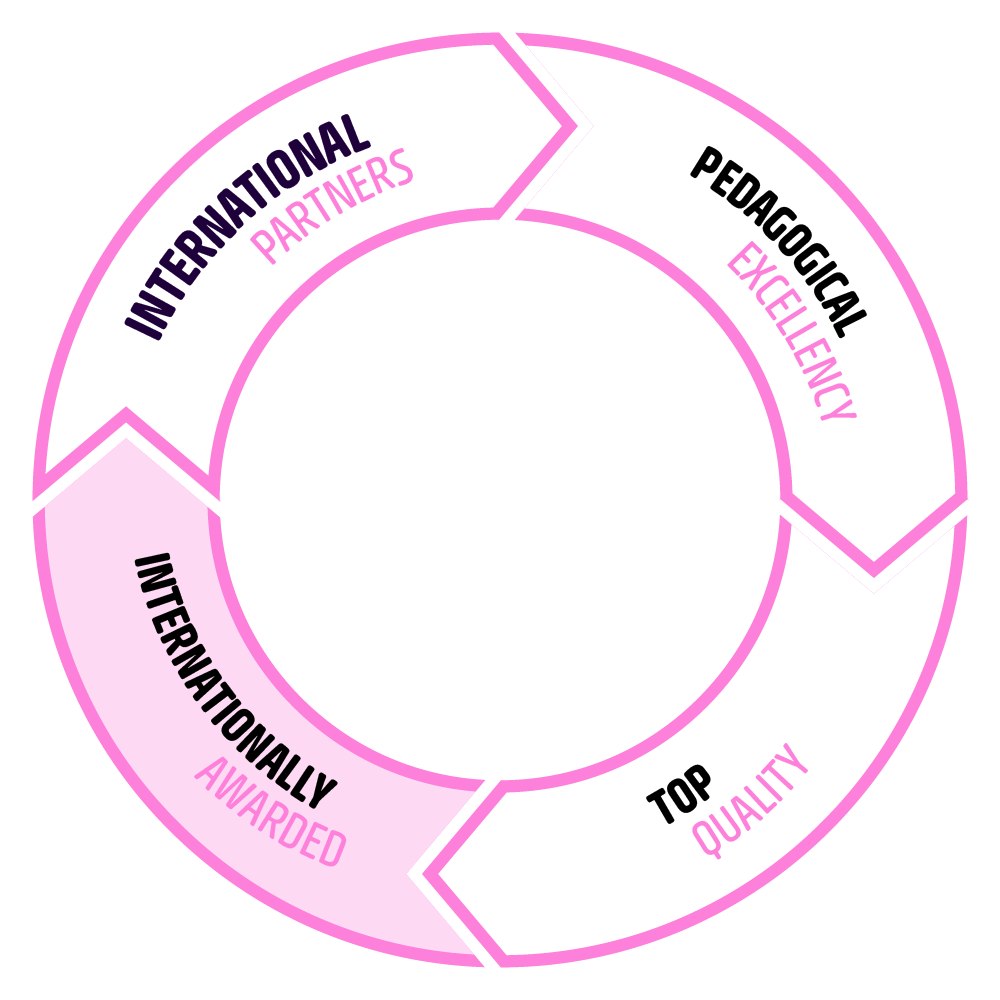 INTERNATIONAL
PARTNERS

PEDAGOGICAL
EXCELLENCY

TOP
QUALITY

INTERNATIONALLY
AWARDED