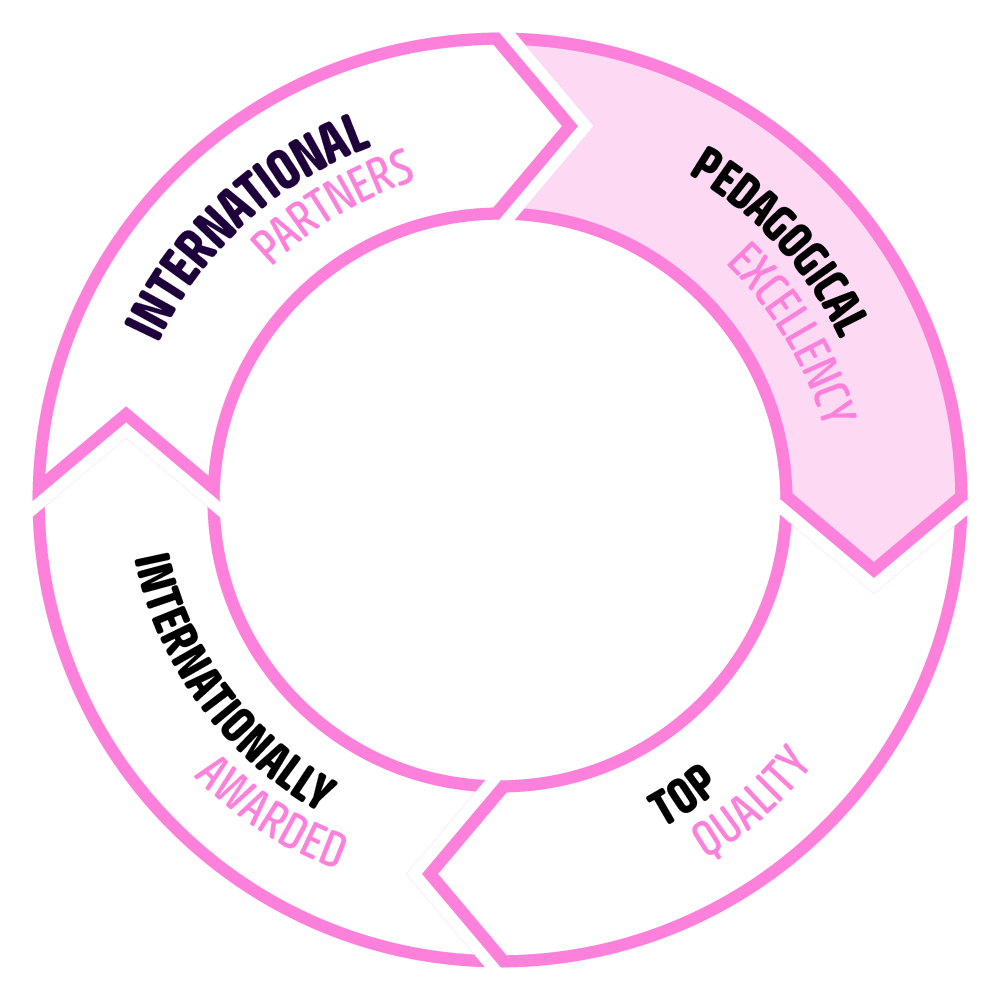 INTERNATIONAL PARTNERS

PEDAGOGICAL EXCELLENCY

TOP QUALITY

INTERNATIONALLY AWARDED