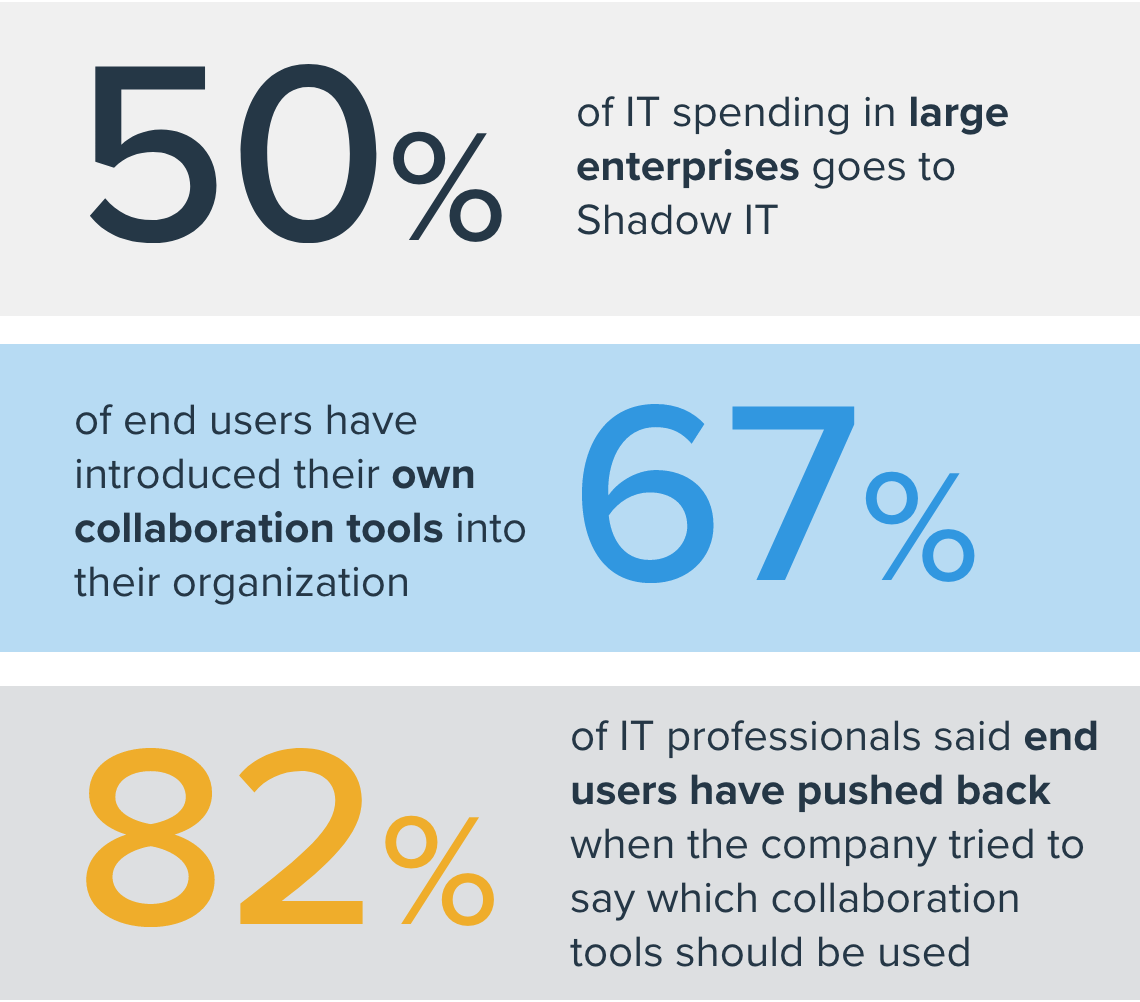 50%

of IT spending in large enterprises goes to Shadow IT

of end users have introduced their own collaboration tools into their organization

67%

82%

of IT professionals said end users have pushed back when the company tried to say which collaboration tools should be used