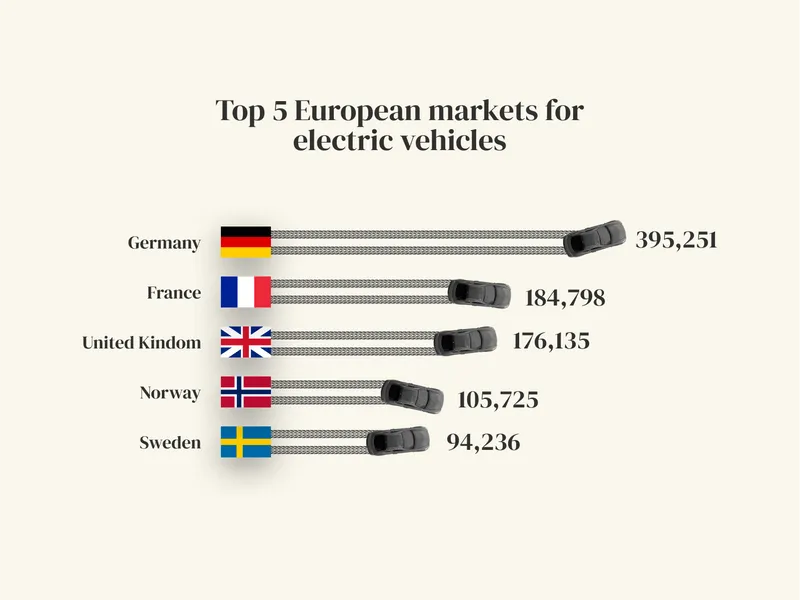 Top 5 European markets for electric vehicles

Germany 395,251
France 184,798
United Kindom 176,135
Norway 105,725
Sweden 94,236