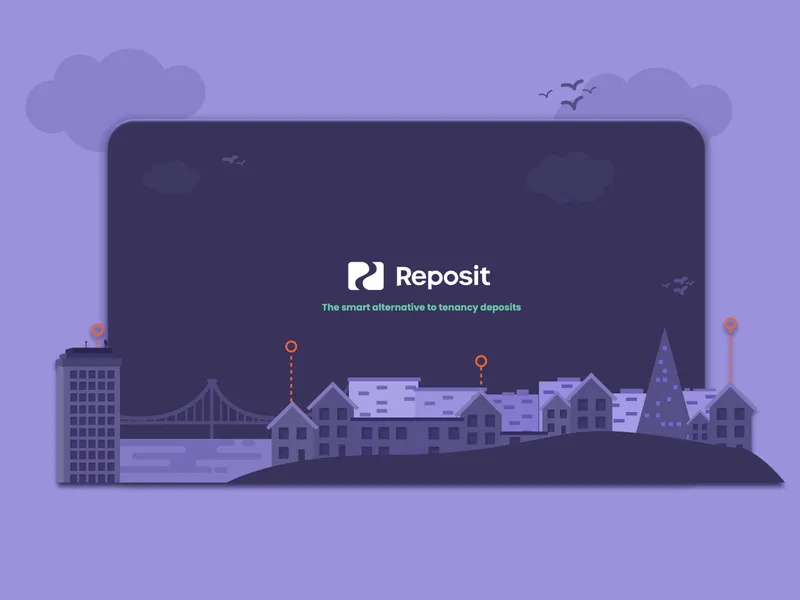 Reposit

The smart alternative to tenancy deposits