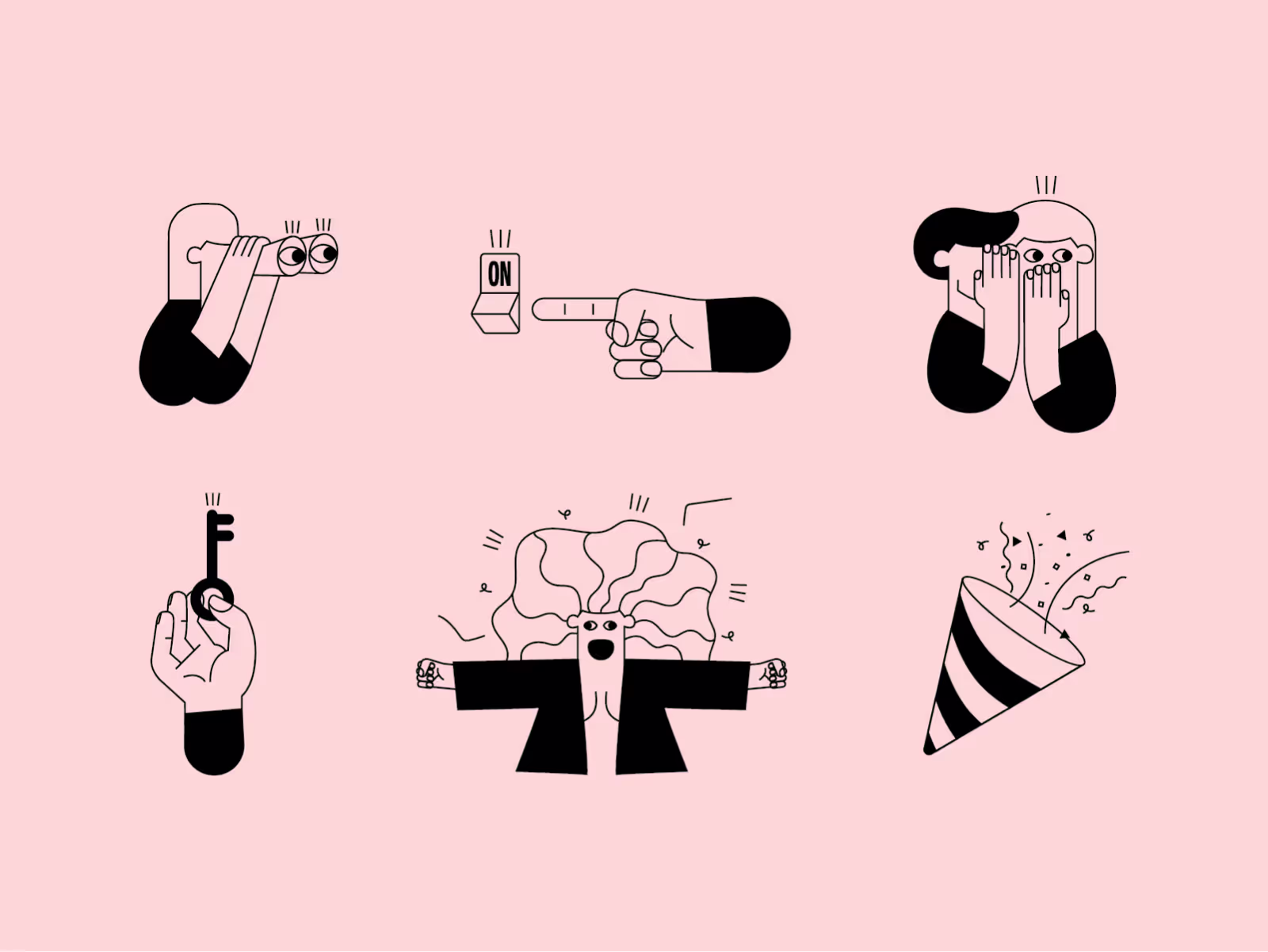 ON