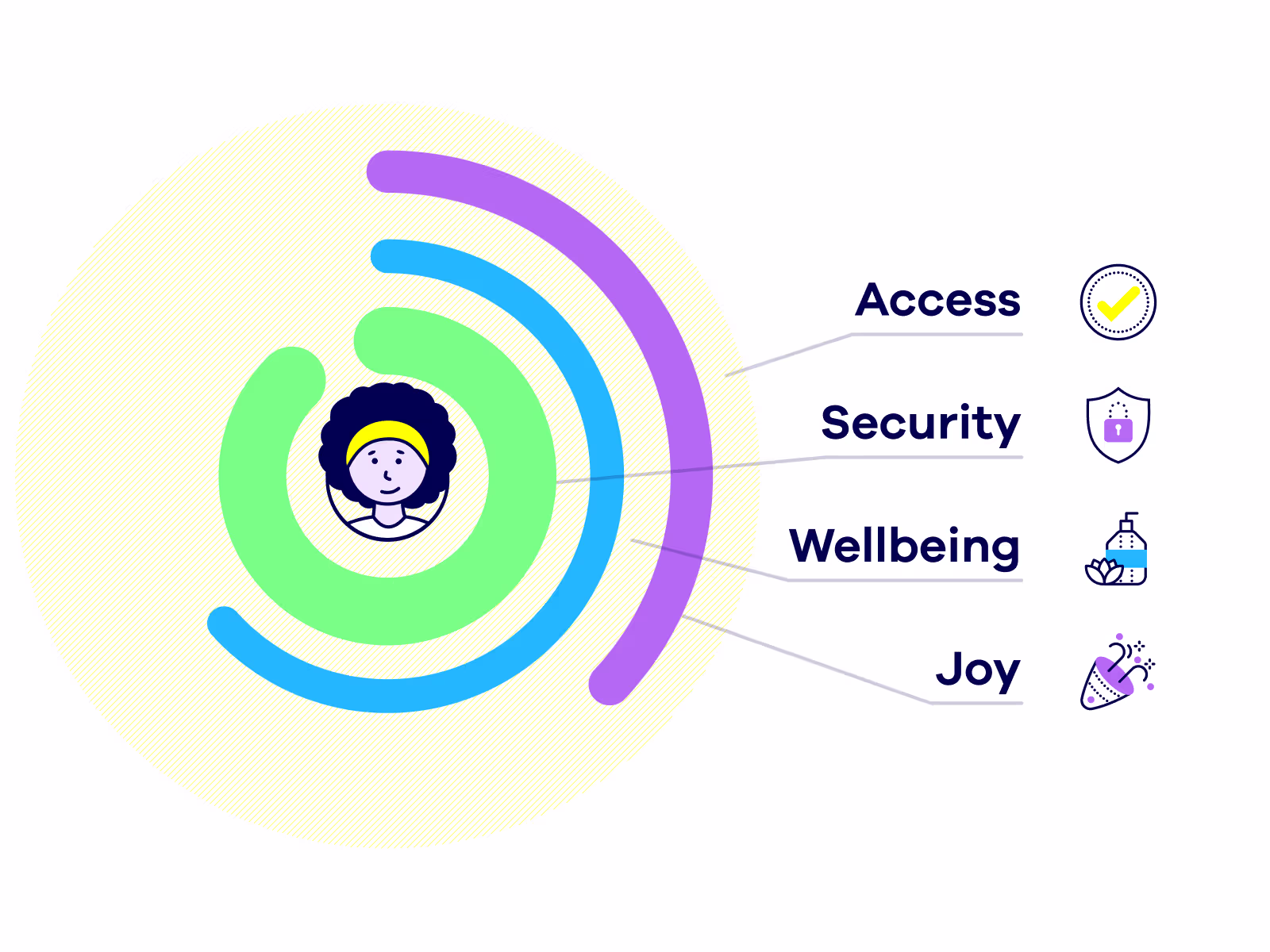 Access

Security

Wellbeing

Joy