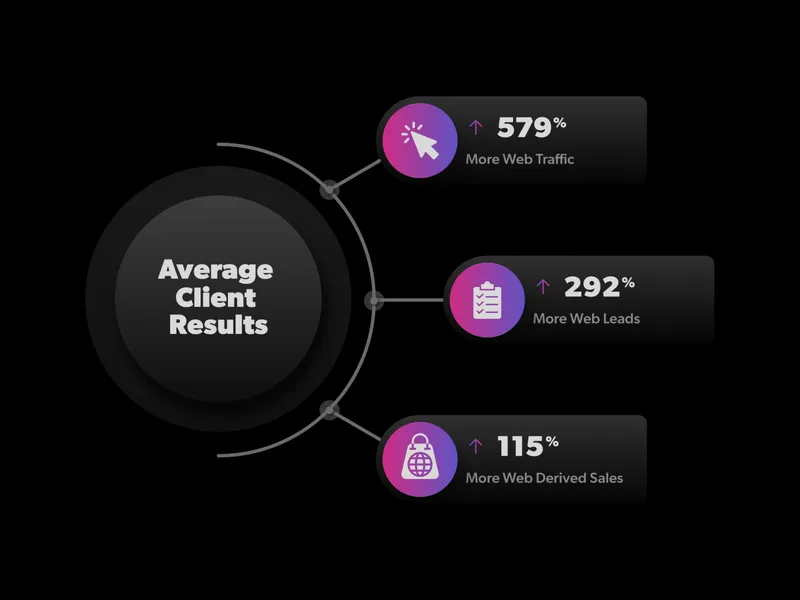 Average Client Results

↑ 579%
More Web Traffic

↑ 292%
More Web Leads

↑ 115%
More Web Derived Sales