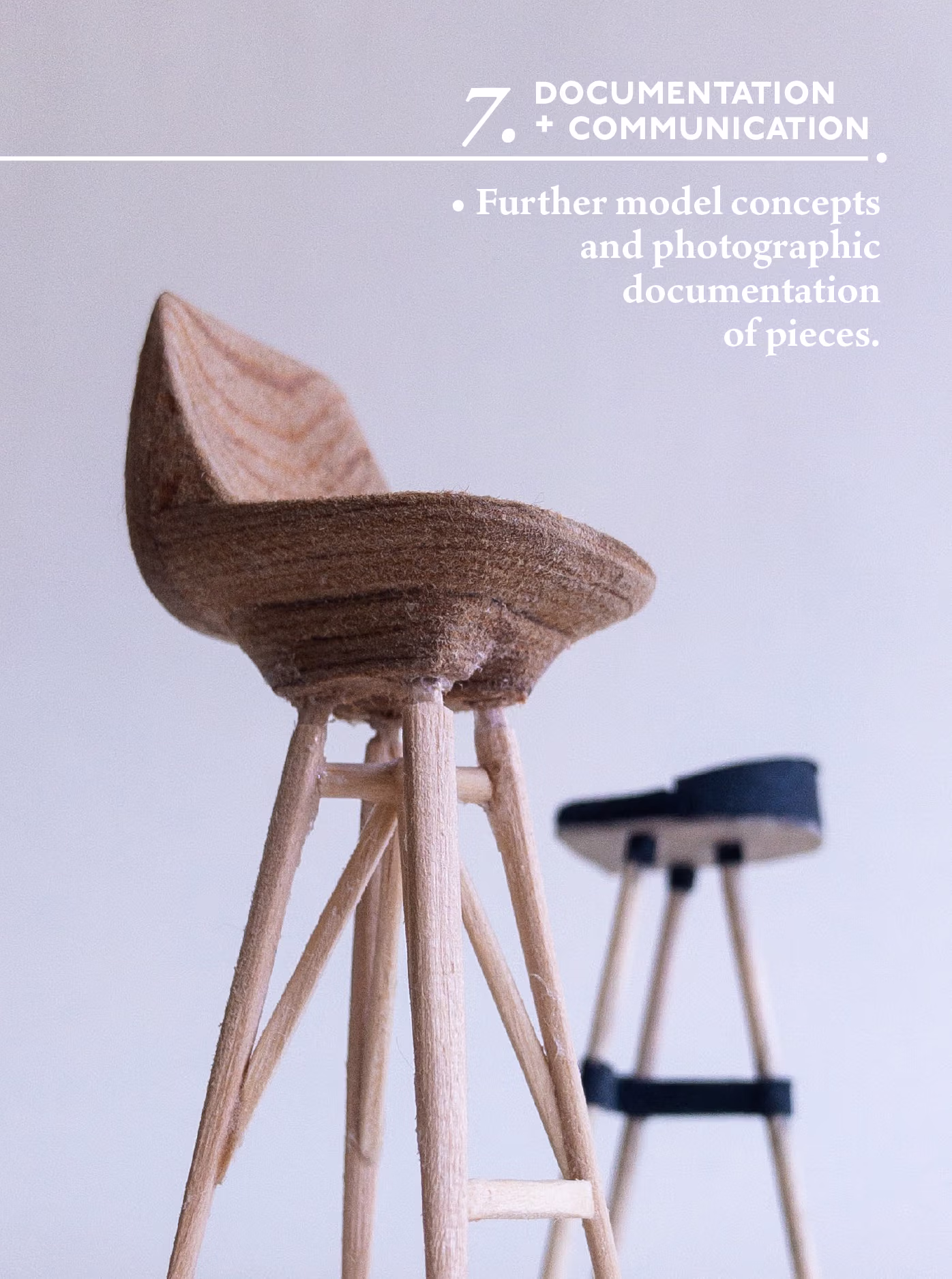 7. DOCUMENTATION + COMMUNICATION

• Further model concepts and photographic documentation of pieces.