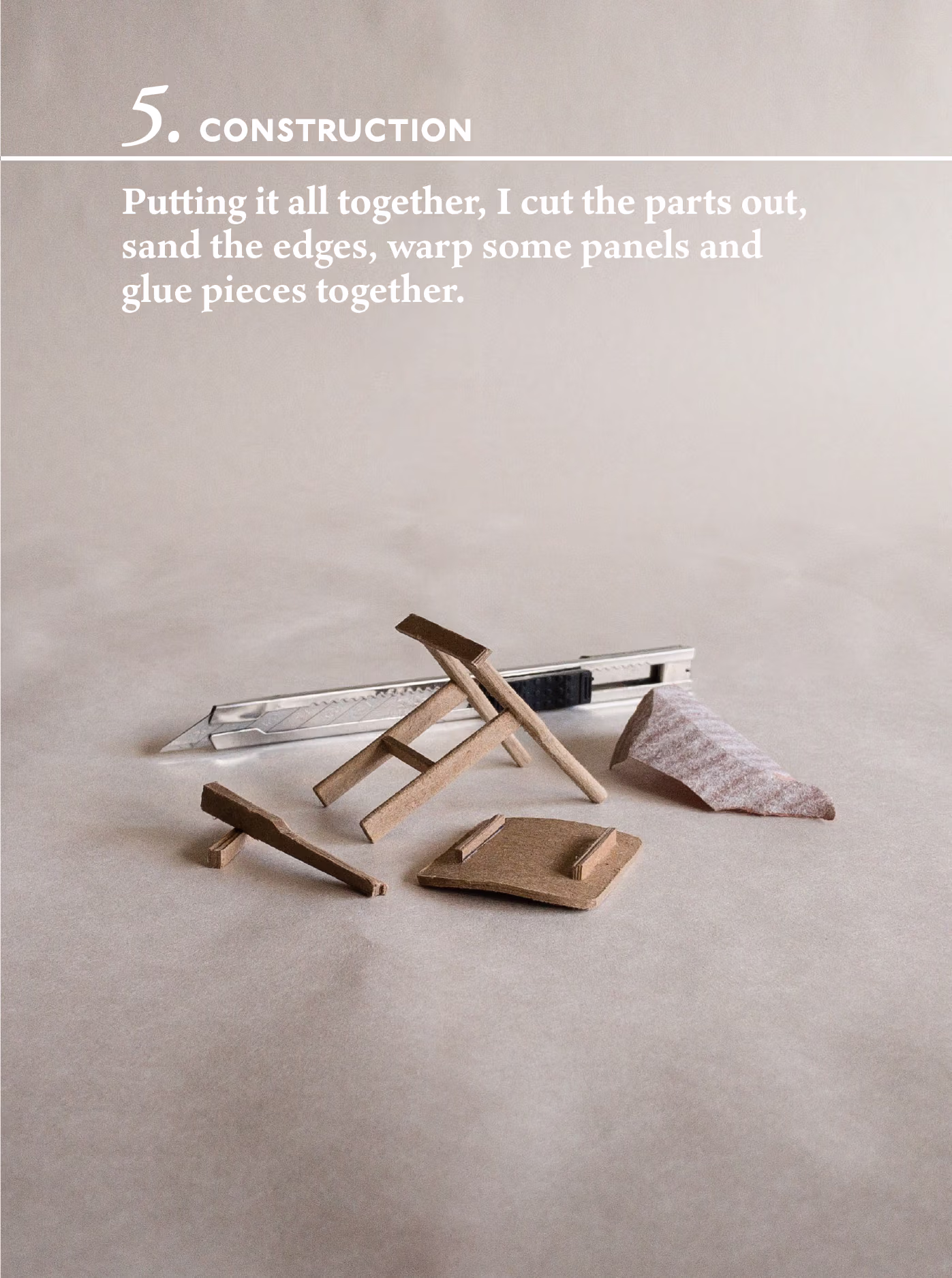 5. CONSTRUCTION

Putting it all together, I cut the parts out, sand the edges, warp some panels and glue pieces together.