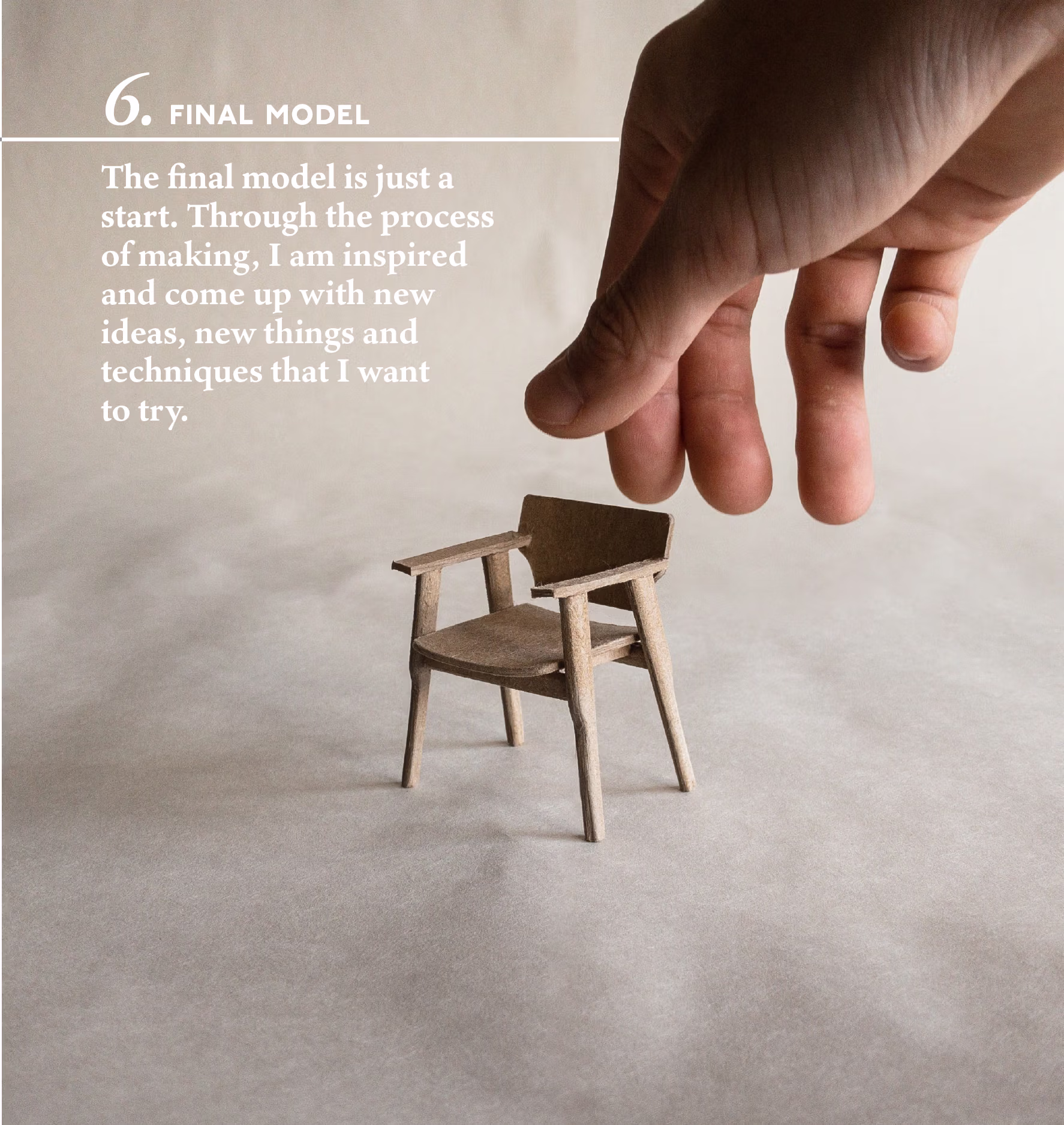 6. FINAL MODEL

The final model is just a start. Through the process of making, I am inspired and come up with new ideas, new things and techniques that I want to try.