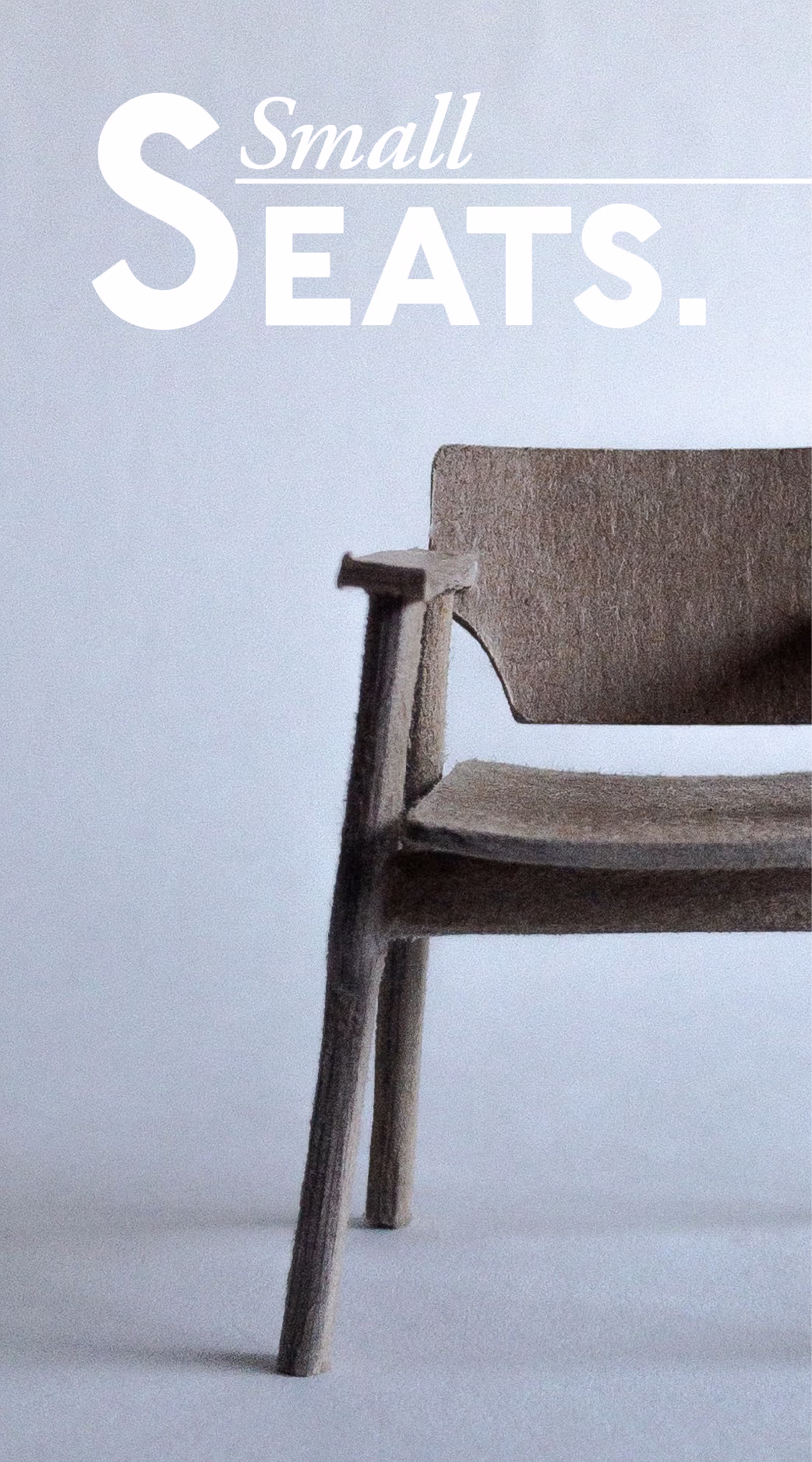 Small
SEATS.