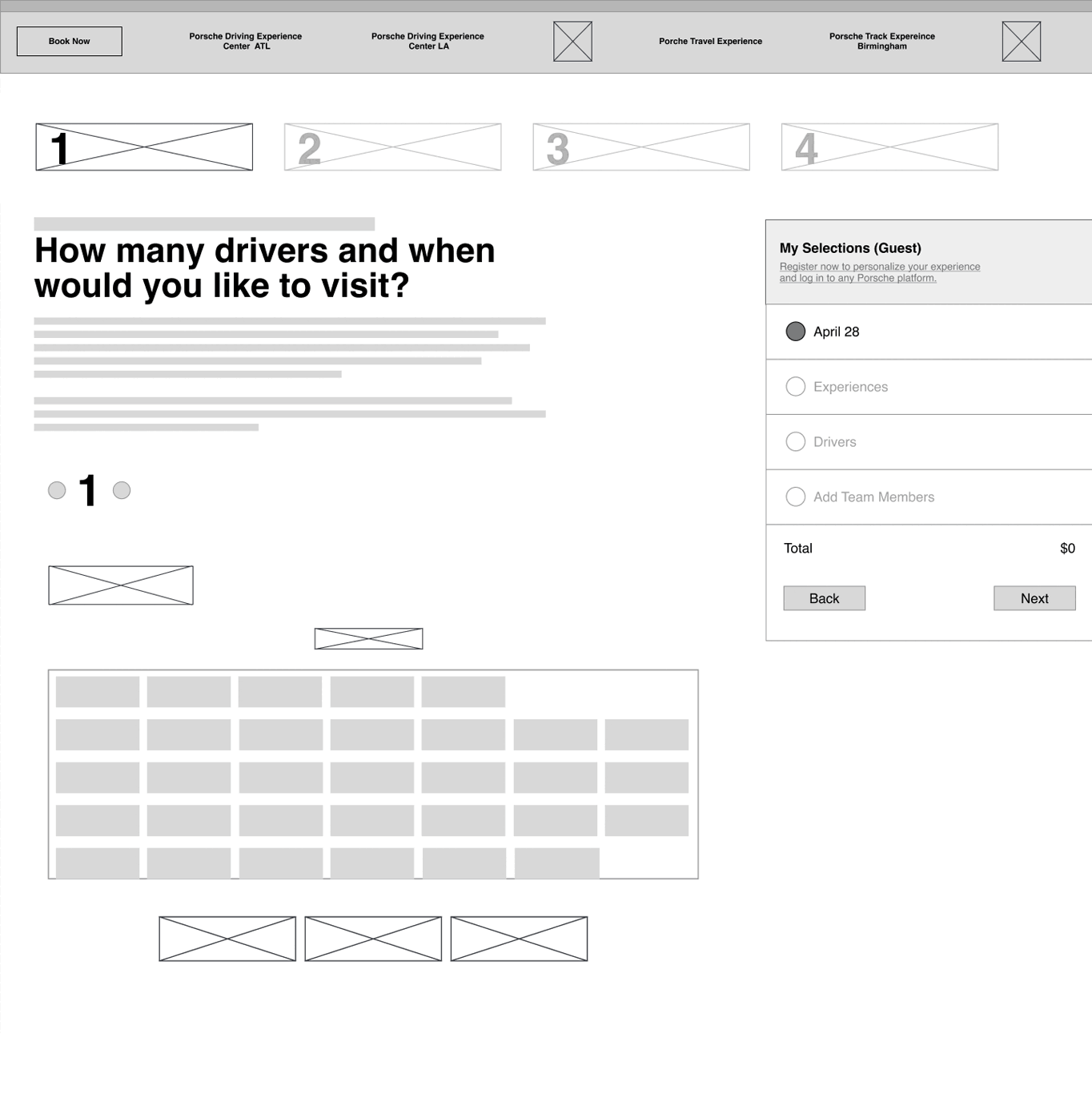 Book Now

Porsche Driving Experience Center ATL

Porsche Driving Experience Center LA

Porche Travel Experience

Porsche Track Expereince Birmingham

1

2

3

4

How many drivers and when would you like to visit?

1

My Selections (Guest)

Register now to personalize your experience and log in to any Porsche platform.

April 28

Experiences

Drivers

Add Team Members

Total

$0

Back

Next