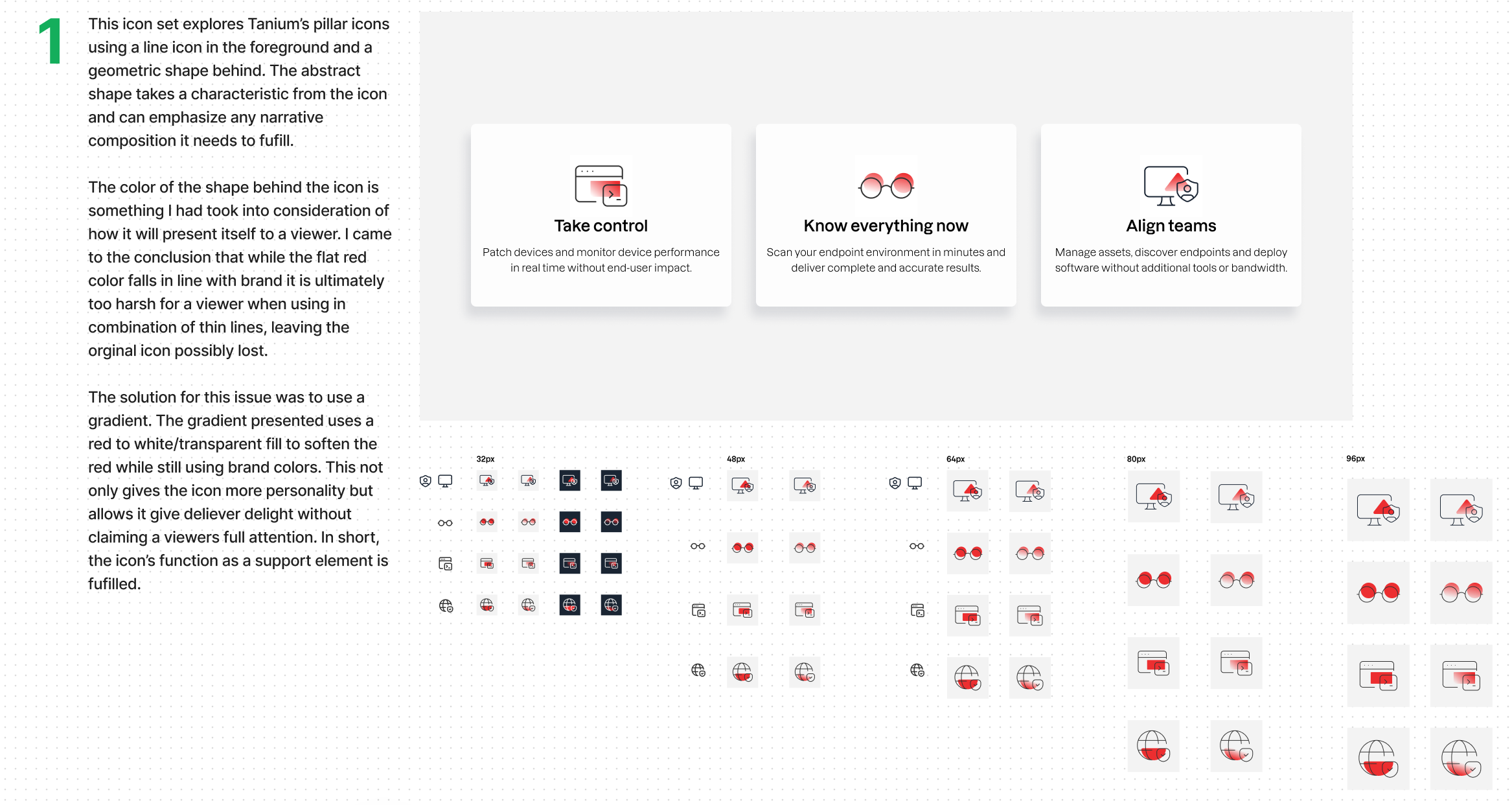 1

This icon set explores Tanium's pillar icons using a line icon in the foreground and a geometric shape behind. The abstract shape takes a characteristic from the icon and can emphasize any narrative composition it needs to fufill.

The color of the shape behind the icon is something I had took into consideration of how it will present itself to a viewer. I came to the conclusion that while the flat red color falls in line with brand it is ultimately too harsh for a viewer when using in combination of thin lines, leaving the orginal icon possibly lost.

The solution for this issue was to use a gradient. The gradient presented uses a red to white/transparent fill to soften the red while still using brand colors. This not only gives the icon more personality but allows it give deliever delight without claiming a viewers full attention. In short, the icon's function as a support element is fufilled.

Take control

Patch devices and monitor device performance in real time without end-user impact.

Know everything now

Scan your endpoint environment in minutes and deliver complete and accurate results.

Align teams

Manage assets, discover endpoints and deploy software without additional tools or bandwidth.

32px

48px

64px

80px

96px