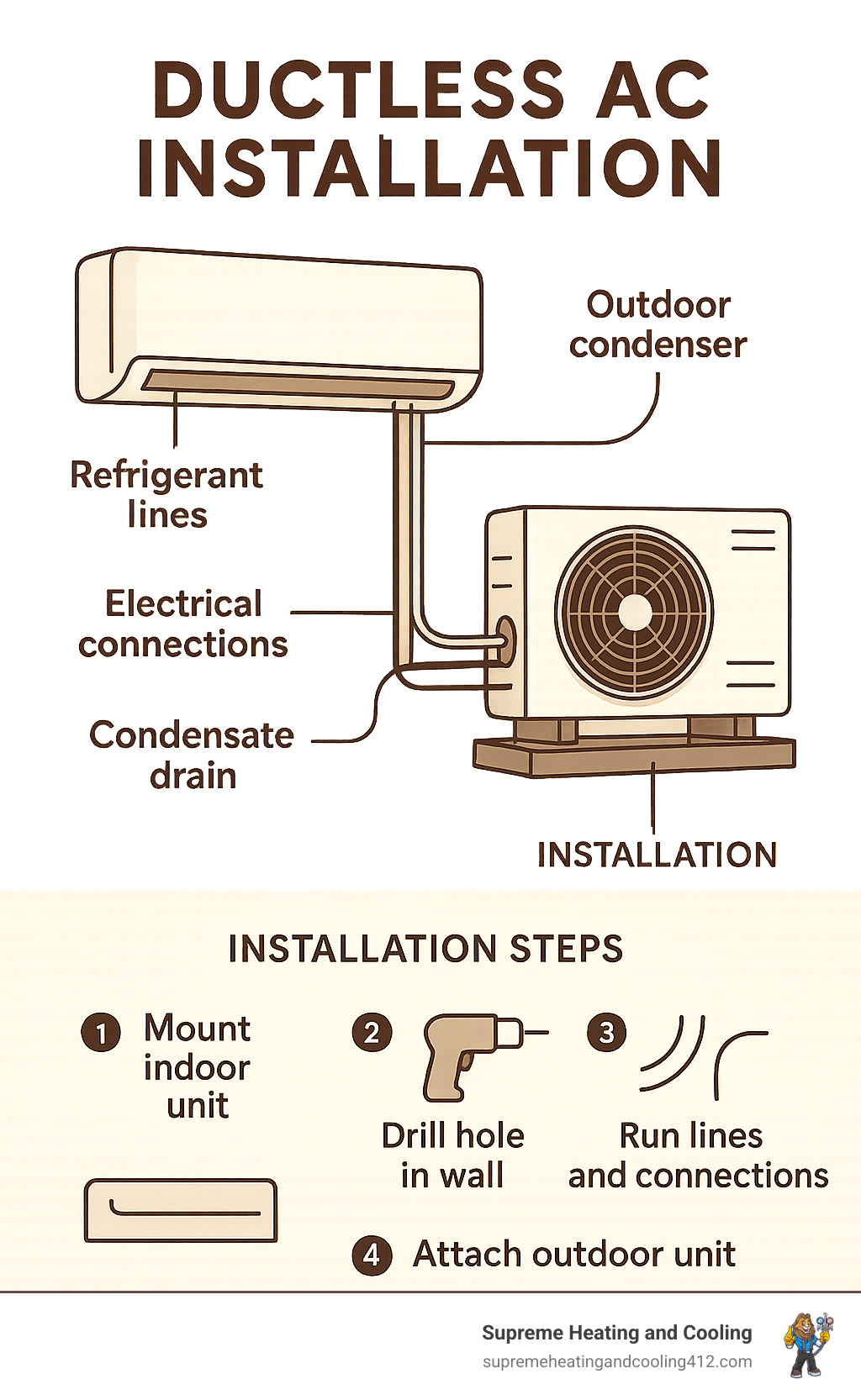 DUCTLESS AC INSTALLATION

Outdoor condenser

Refrigerant lines

Electrical connections

Condensate drain

INSTALLATION

INSTALLATION STEPS

1 Mount indoor unit

2 Drill hole in wall

3 Run lines and connections

4 Attach outdoor unit

Supreme Heating and Cooling
supremeheatingandcooling412.com