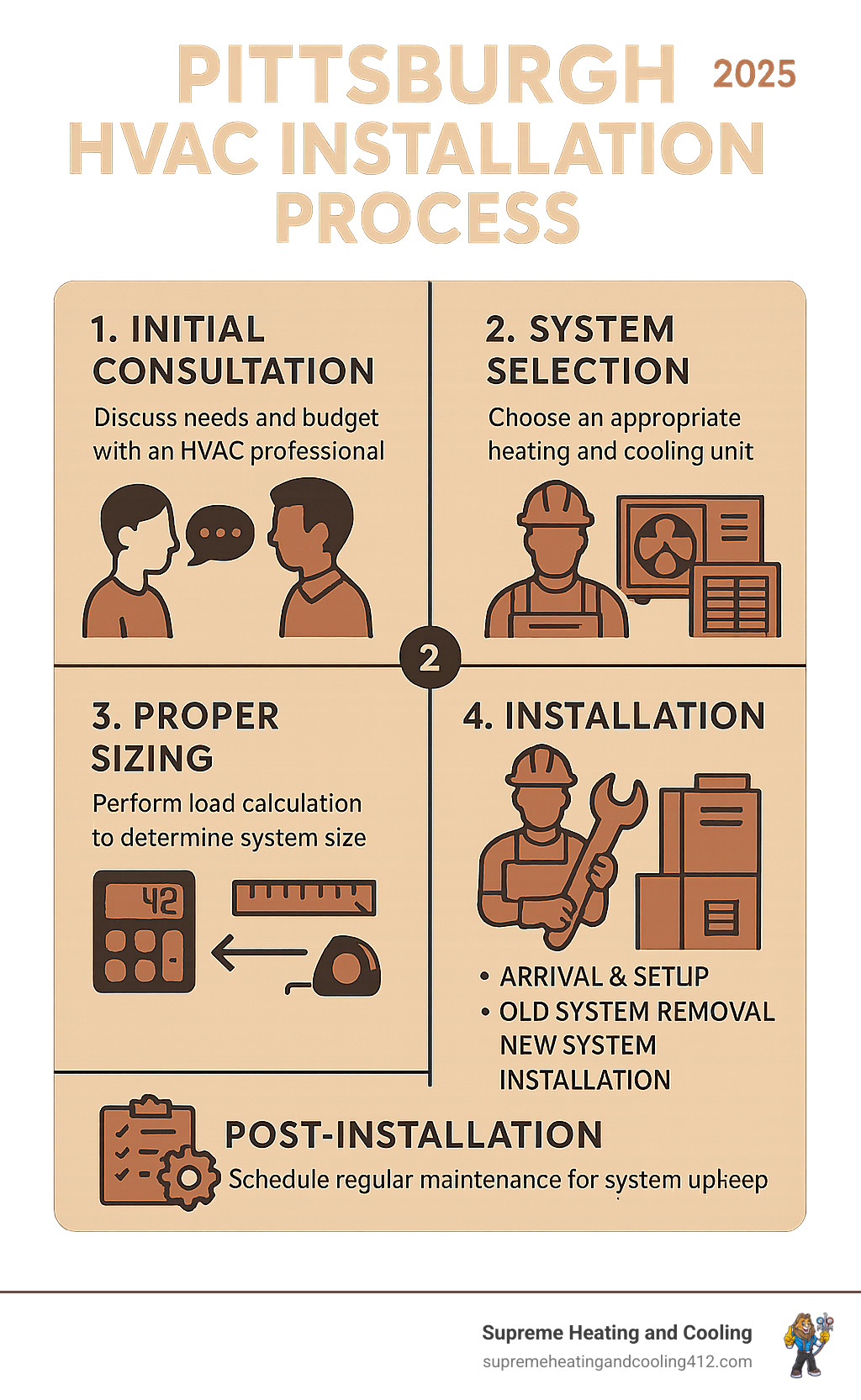 PITTSBURGH HVAC INSTALLATION PROCESS

2025

1. INITIAL CONSULTATION

Discuss needs and budget with an HVAC professional

2. SYSTEM SELECTION

Choose an appropriate heating and cooling unit

2

3. PROPER SIZING

Perform load calculation to determine system size

42

4. INSTALLATION

• ARRIVAL & SETUP
• OLD SYSTEM REMOVAL
NEW SYSTEM INSTALLATION

POST-INSTALLATION

Schedule regular maintenance for system upkeep

Supreme Heating and Cooling
supremeheatingandcooling412.com