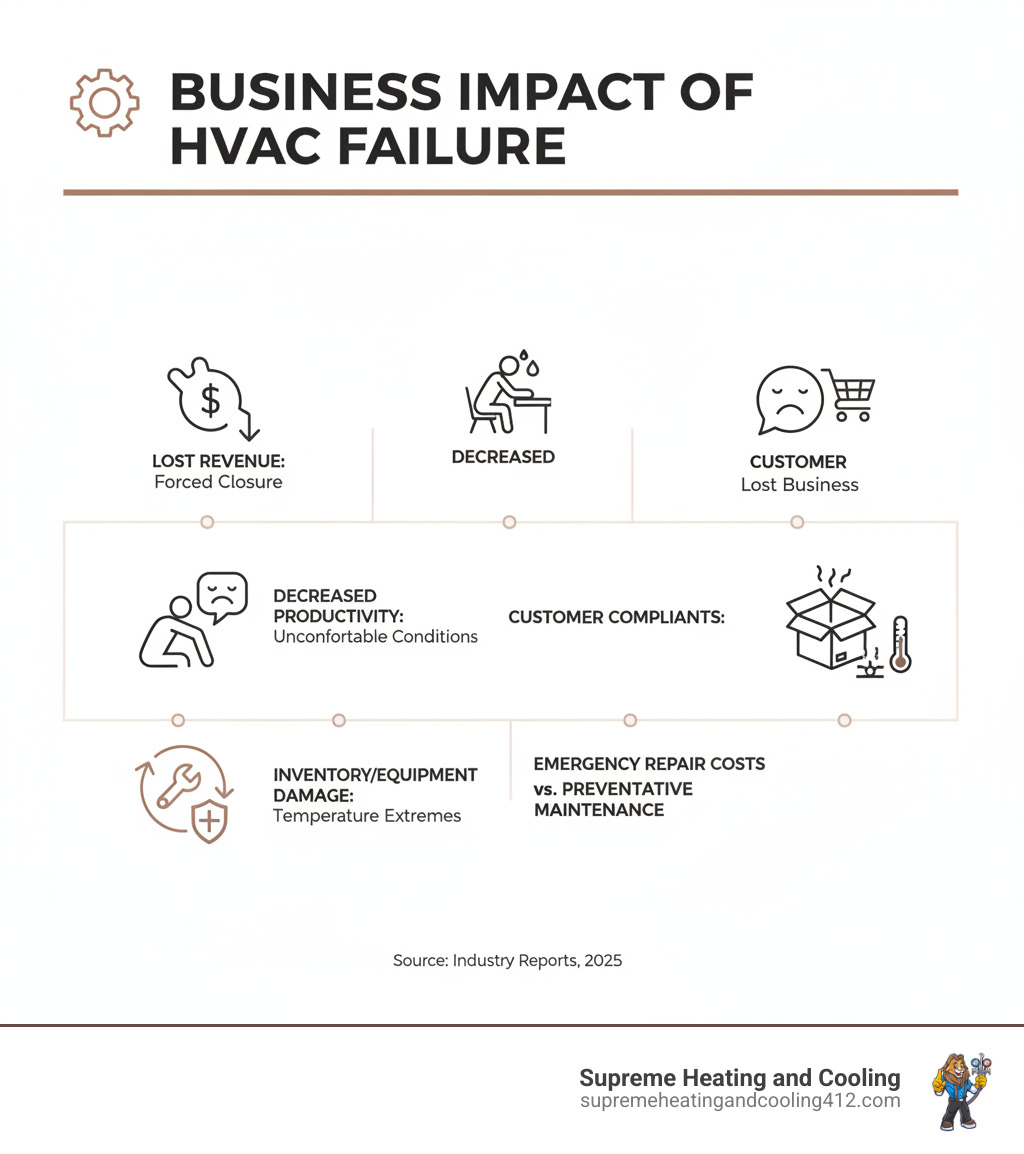 BUSINESS IMPACT OF HVAC FAILURE

LOST REVENUE:
Forced Closure

DECREASED

CUSTOMER
Lost Business

DECREASED PRODUCTIVITY:
Unconfortable Conditions

CUSTOMER COMPLIANTS:

INVENTORY/EQUIPMENT DAMAGE:
Temperature Extremes

EMERGENCY REPAIR COSTS vs. PREVENTATIVE MAINTENANCE

Source: Industry Reports, 2025

Supreme Heating and Cooling
supremeheatingandcooling412.com