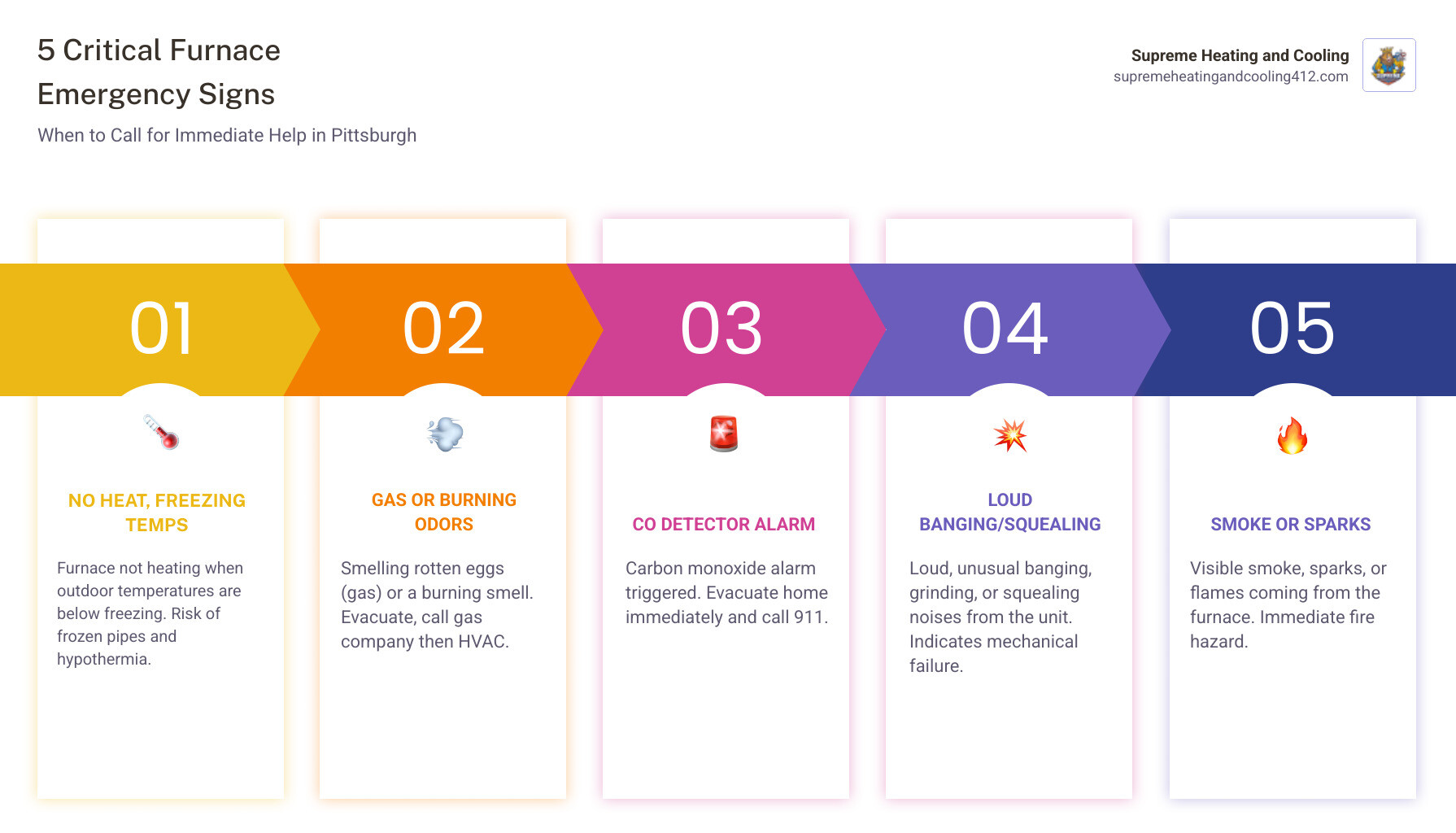 5 Critical Furnace Emergency Signs

When to Call for Immediate Help in Pittsburgh

Supreme Heating and Cooling
supremeheatingandcooling412.com

01

NO HEAT, FREEZING TEMPS

Furnace not heating when outdoor temperatures are below freezing. Risk of frozen pipes and hypothermia.

02

GAS OR BURNING ODORS

Smelling rotten eggs (gas) or a burning smell. Evacuate, call gas company then HVAC.

03

CO DETECTOR ALARM

Carbon monoxide alarm triggered. Evacuate home immediately and call 911.

04

LOUD BANGING/SQUEALING

Loud, unusual banging, grinding, or squealing noises from the unit. Indicates mechanical failure.

05

SMOKE OR SPARKS

Visible smoke, sparks, or flames coming from the furnace. Immediate fire hazard.