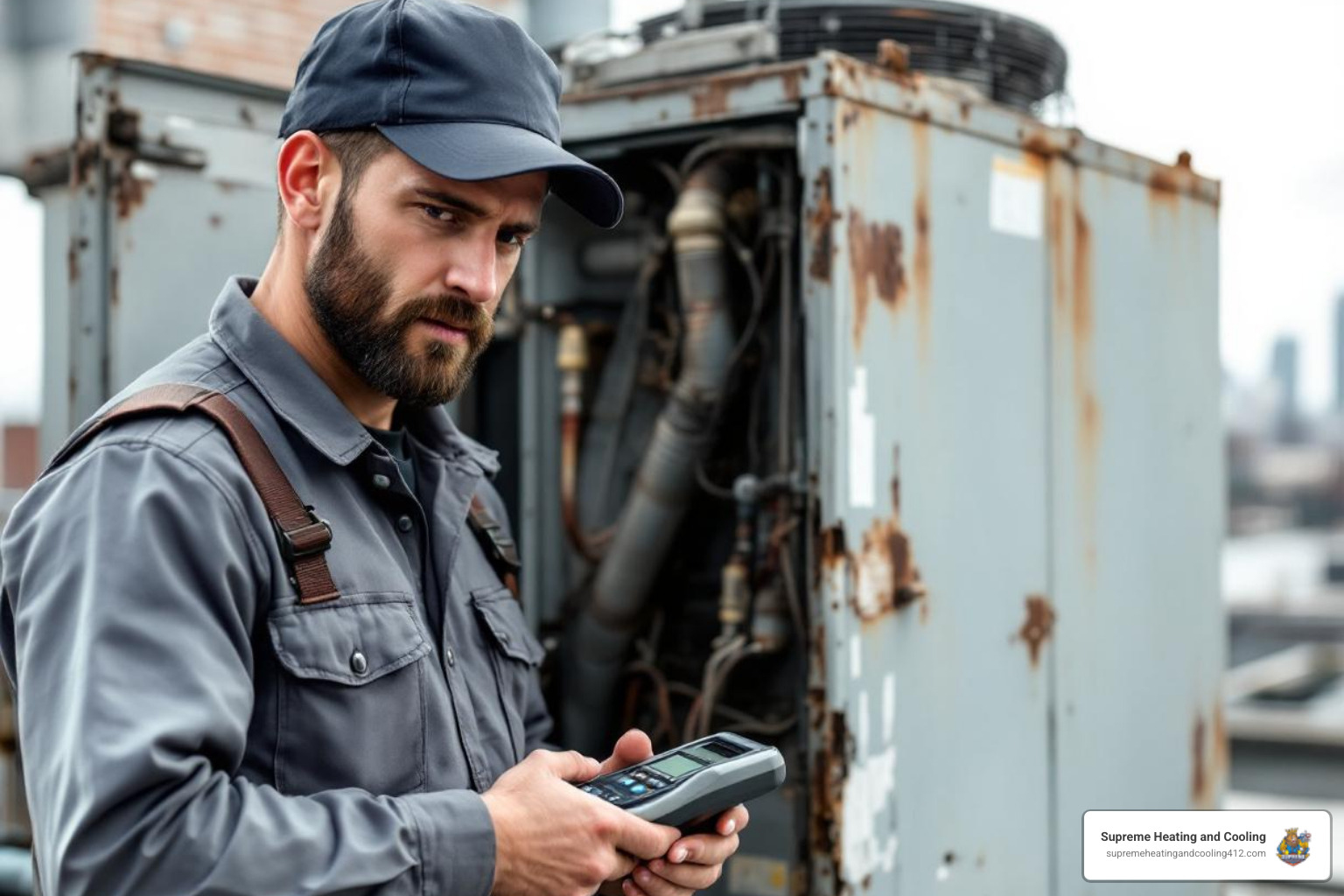 Supreme Heating and Cooling
supremeheatingandcooling412.com