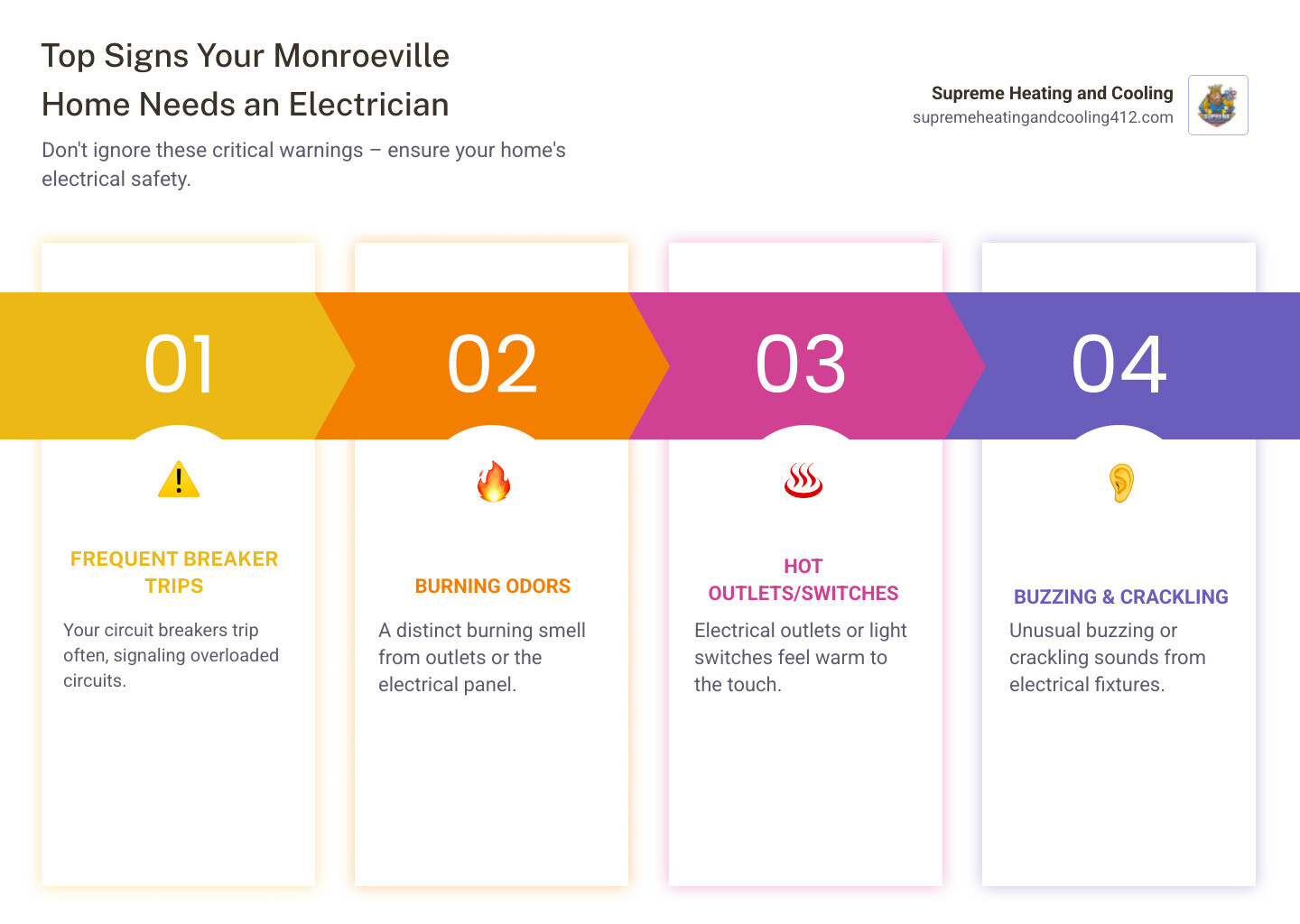 Top Signs Your Monroeville Home Needs an Electrician

Don't ignore these critical warnings – ensure your home's electrical safety.

Supreme Heating and Cooling
supremeheatingandcooling412.com

01

FREQUENT BREAKER TRIPS

Your circuit breakers trip often, signaling overloaded circuits.

02

BURNING ODORS

A distinct burning smell from outlets or the electrical panel.

03

HOT OUTLETS/SWITCHES

Electrical outlets or light switches feel warm to the touch.

04

BUZZING & CRACKLING

Unusual buzzing or crackling sounds from electrical fixtures.