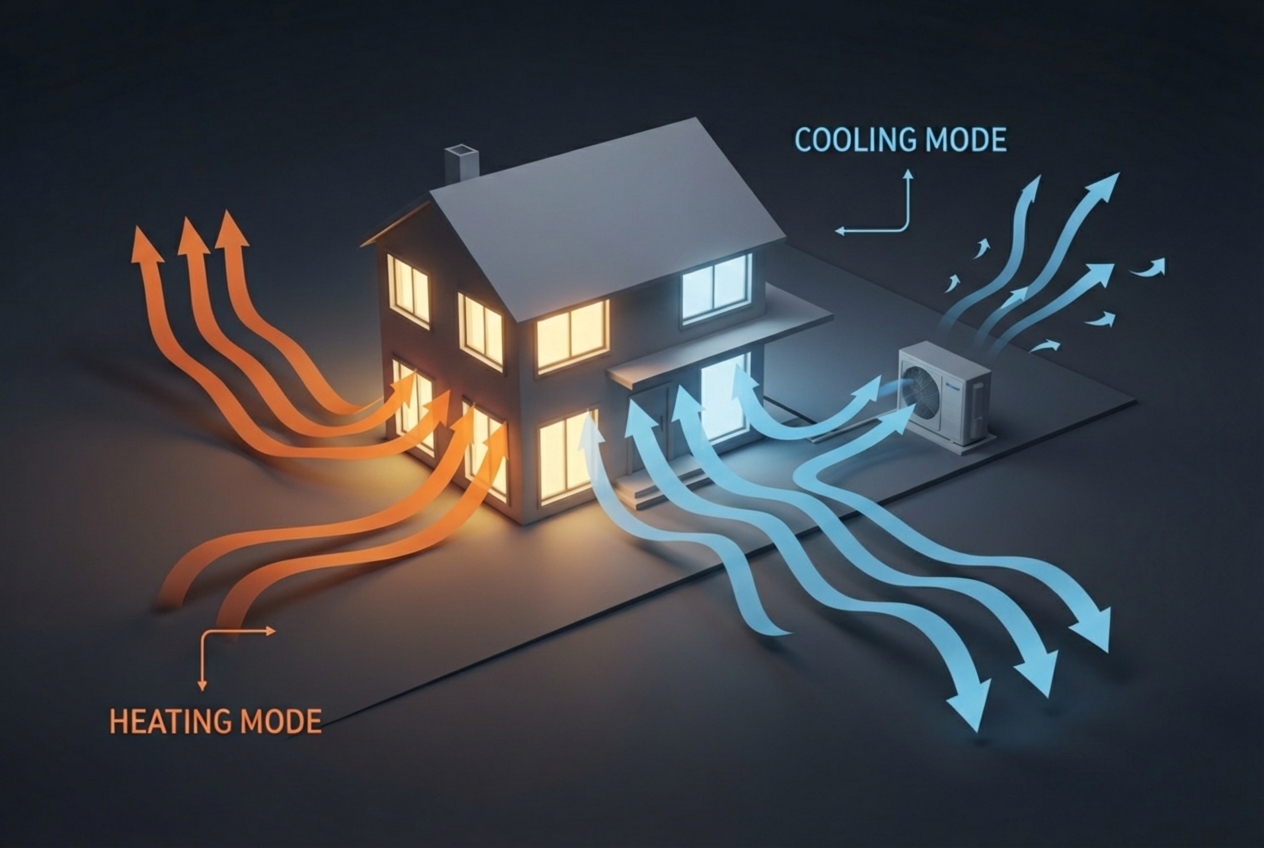 COOLING MODE

HEATING MODE