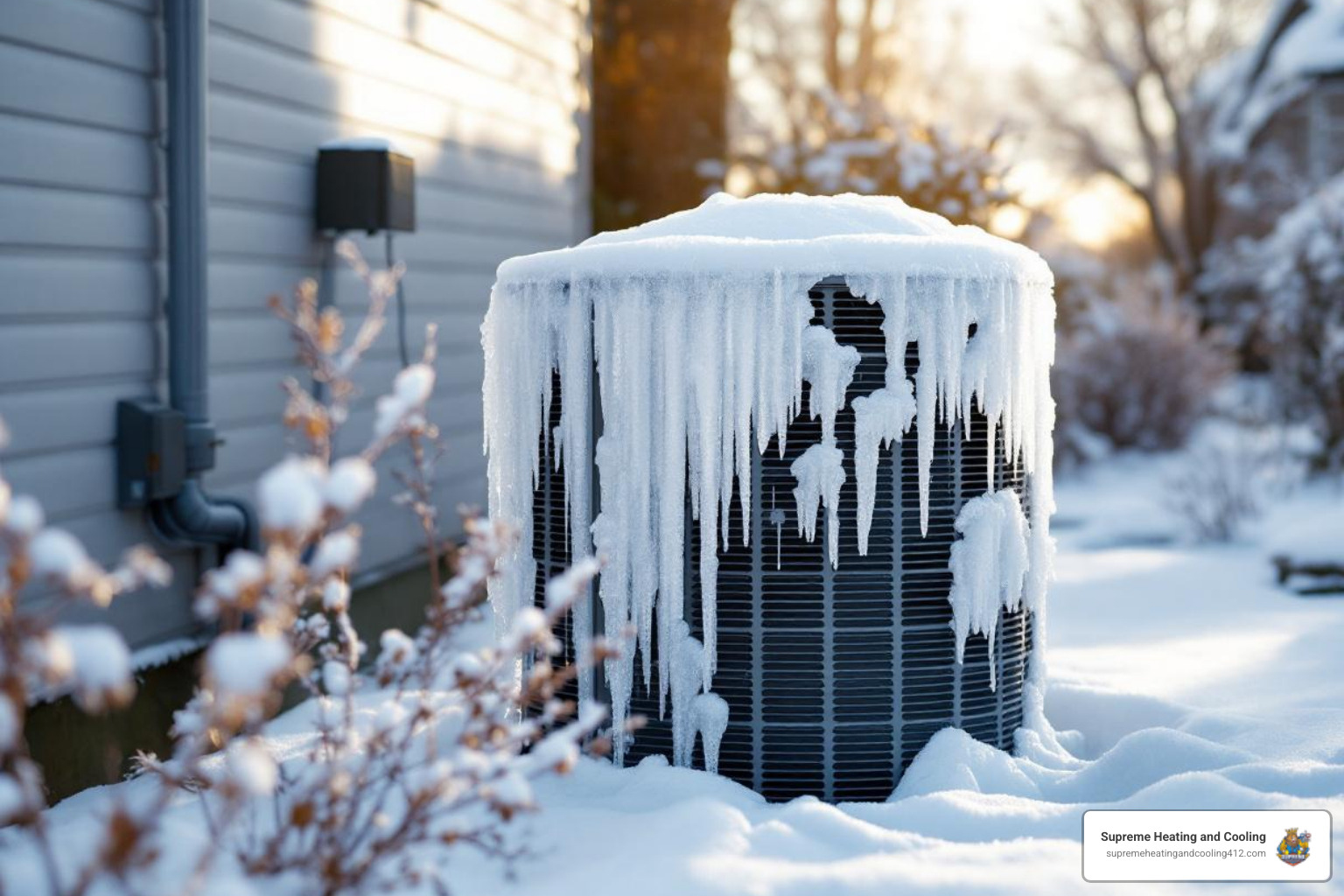 Supreme Heating and Cooling
supremeheatingandcooling412.com