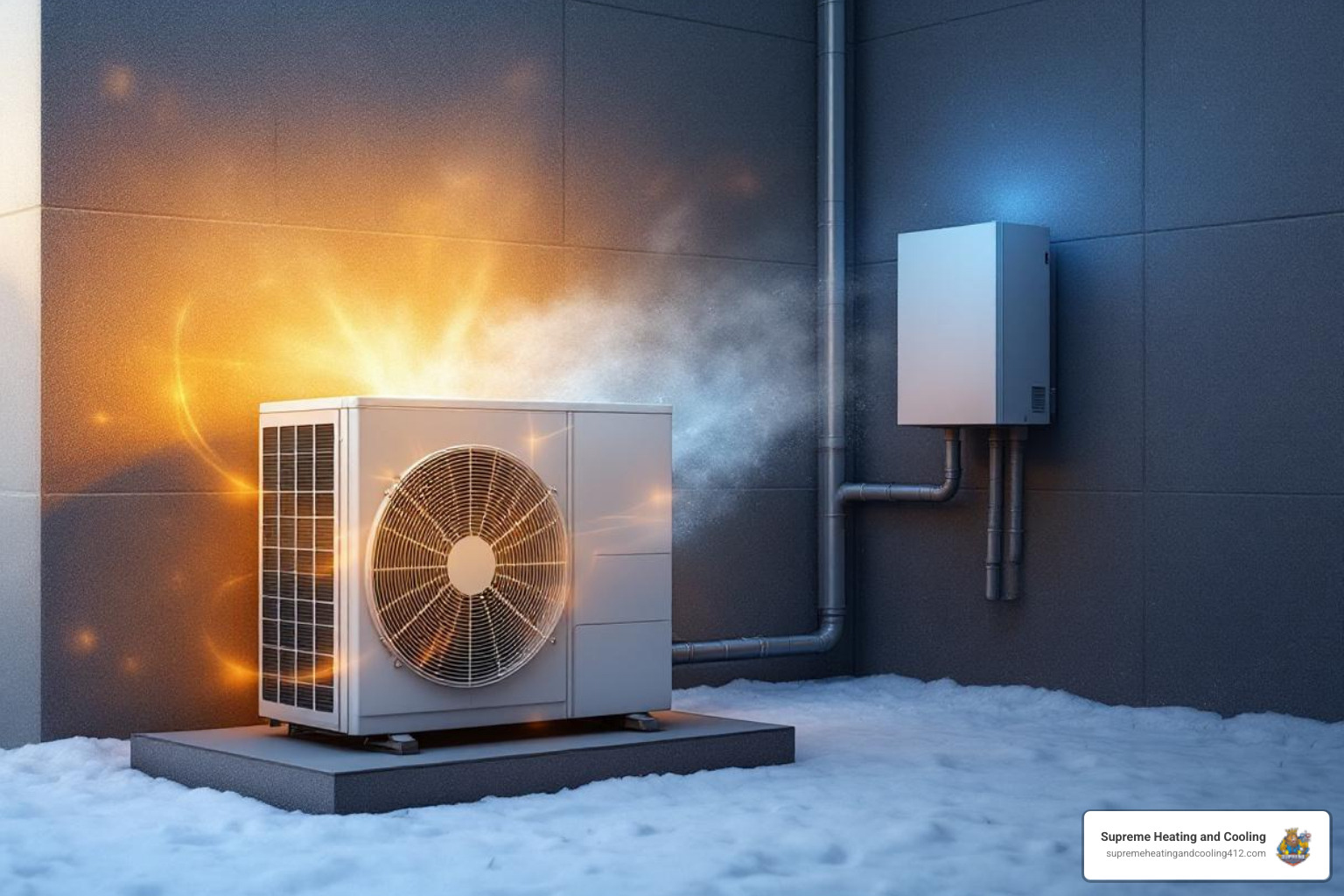 Supreme Heating and Cooling
supremeheatingandcooling412.com