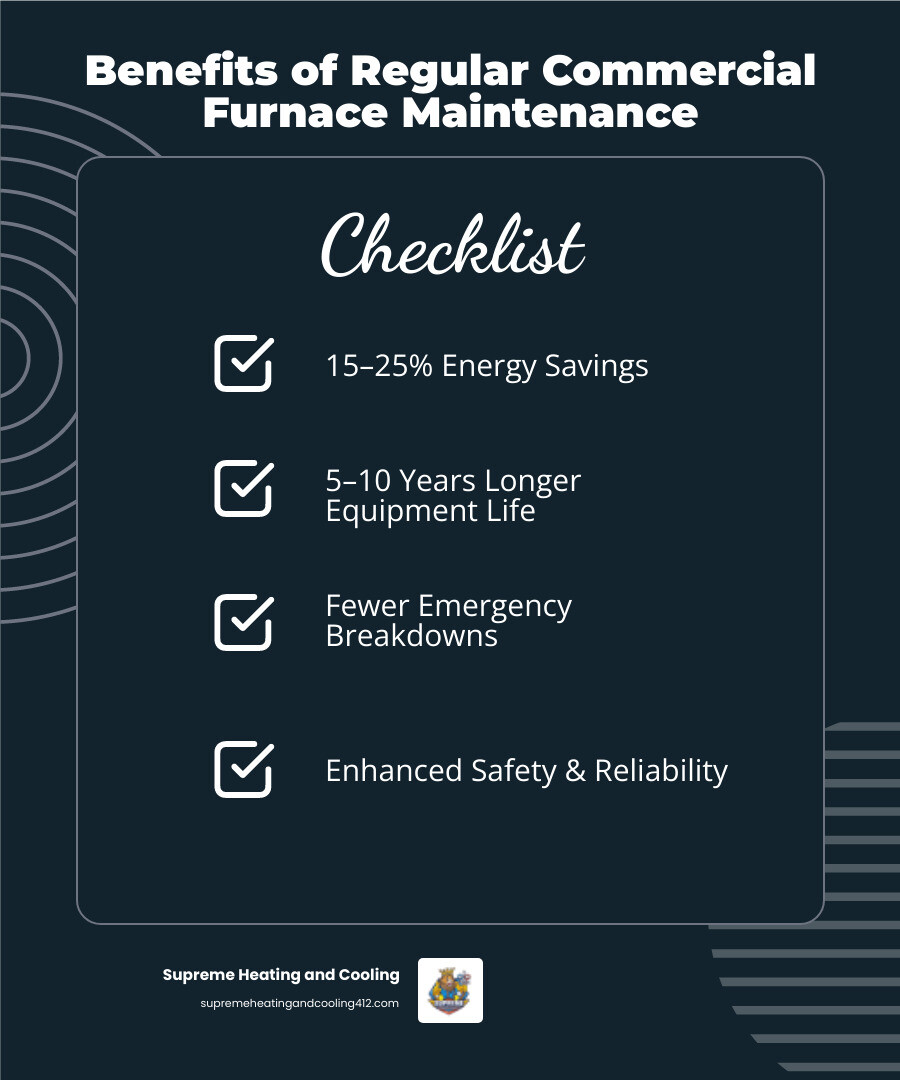 Benefits of Regular Commercial Furnace Maintenance

Checklist

15–25% Energy Savings

5–10 Years Longer Equipment Life

Fewer Emergency Breakdowns

Enhanced Safety & Reliability

Supreme Heating and Cooling

supremeheatingandcooling412.com