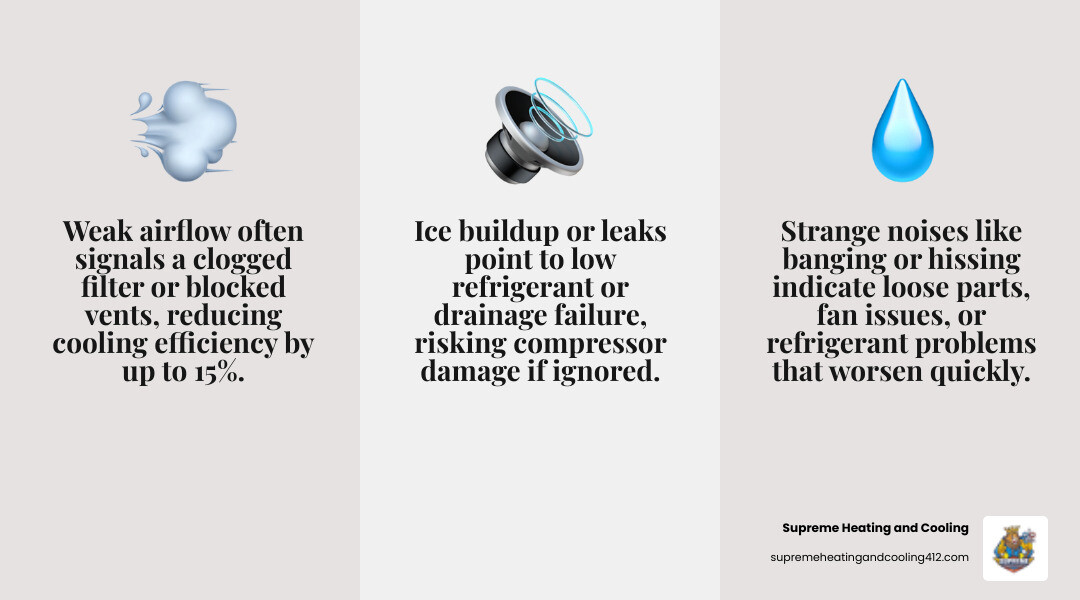 Weak airflow often signals a clogged filter or blocked vents, reducing cooling efficiency by up to 15%.

Ice buildup or leaks point to low refrigerant or drainage failure, risking compressor damage if ignored.

Strange noises like banging or hissing indicate loose parts, fan issues, or refrigerant problems that worsen quickly.

Supreme Heating and Cooling
supremeheatingandcooling412.com