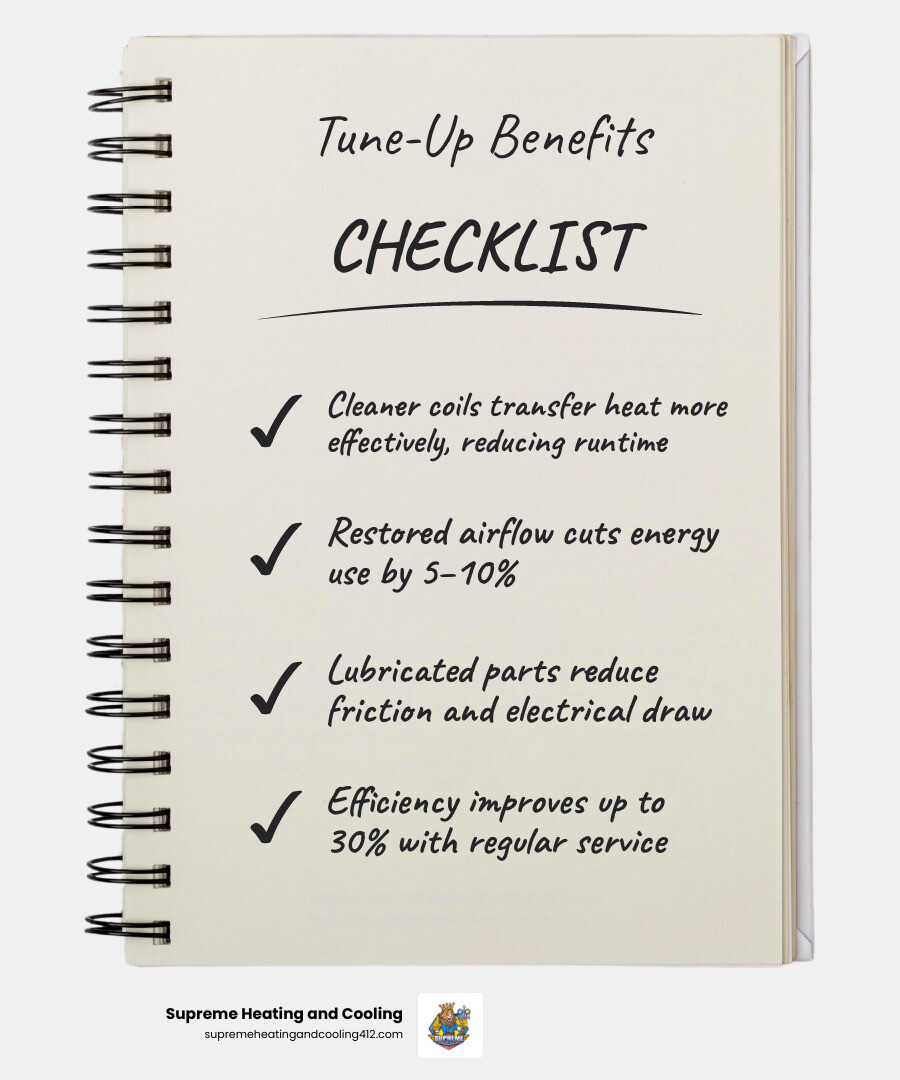 Tune-Up Benefits

CHECKLIST

✓ Cleaner coils transfer heat more effectively, reducing runtime

✓ Restored airflow cuts energy use by 5–10%

✓ Lubricated parts reduce friction and electrical draw

✓ Efficiency improves up to 30% with regular service

Supreme Heating and Cooling
supremeheatingandcooling412.com

SUPREME