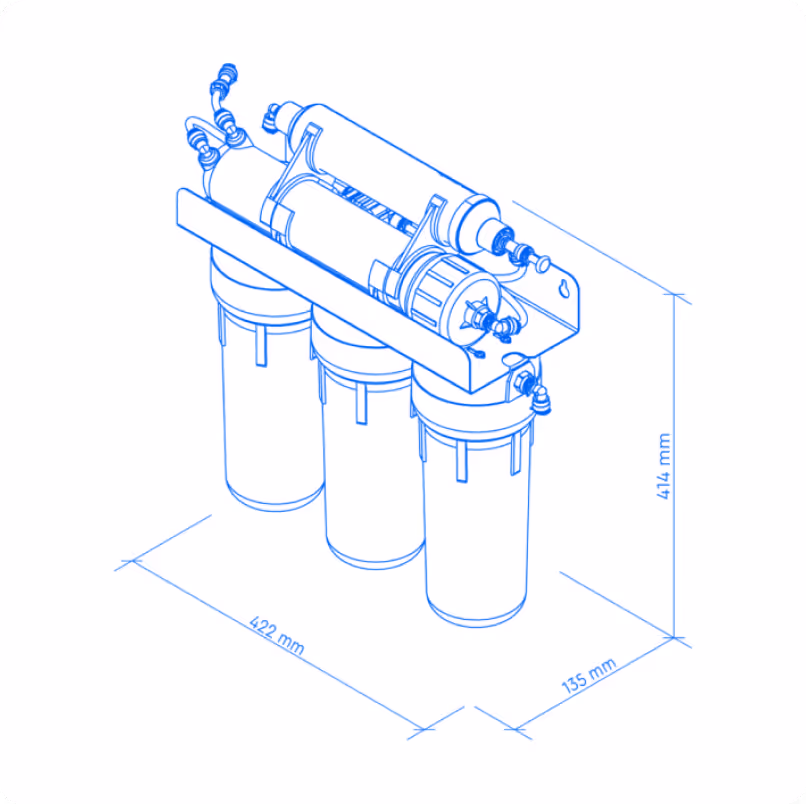 414 mm

422 mm

135 mm