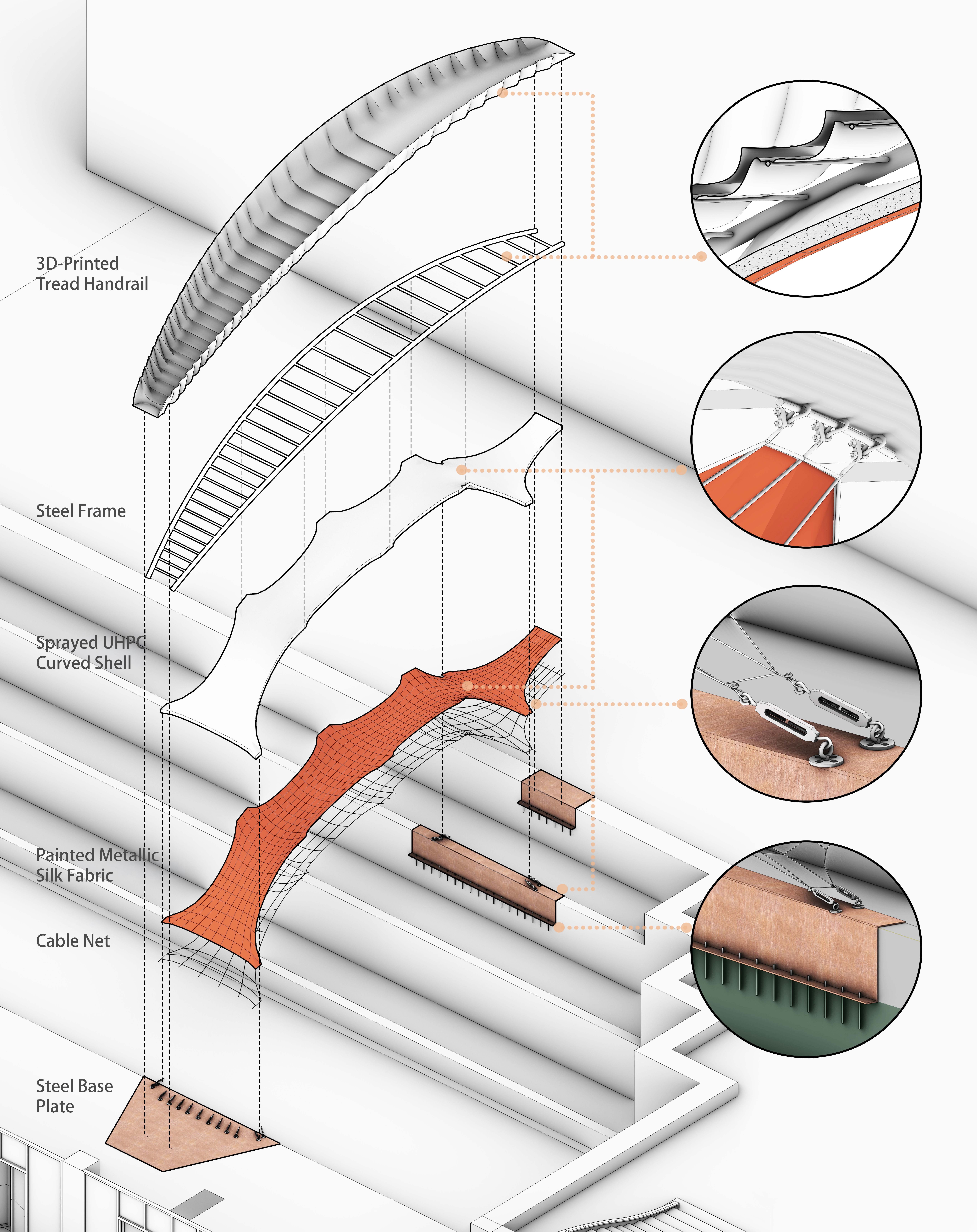 3D-Printed Tread Handrail

Steel Frame

Sprayed UHPC Curved Shell

Painted Metallic Silk Fabric

Cable Net

Steel Base Plate