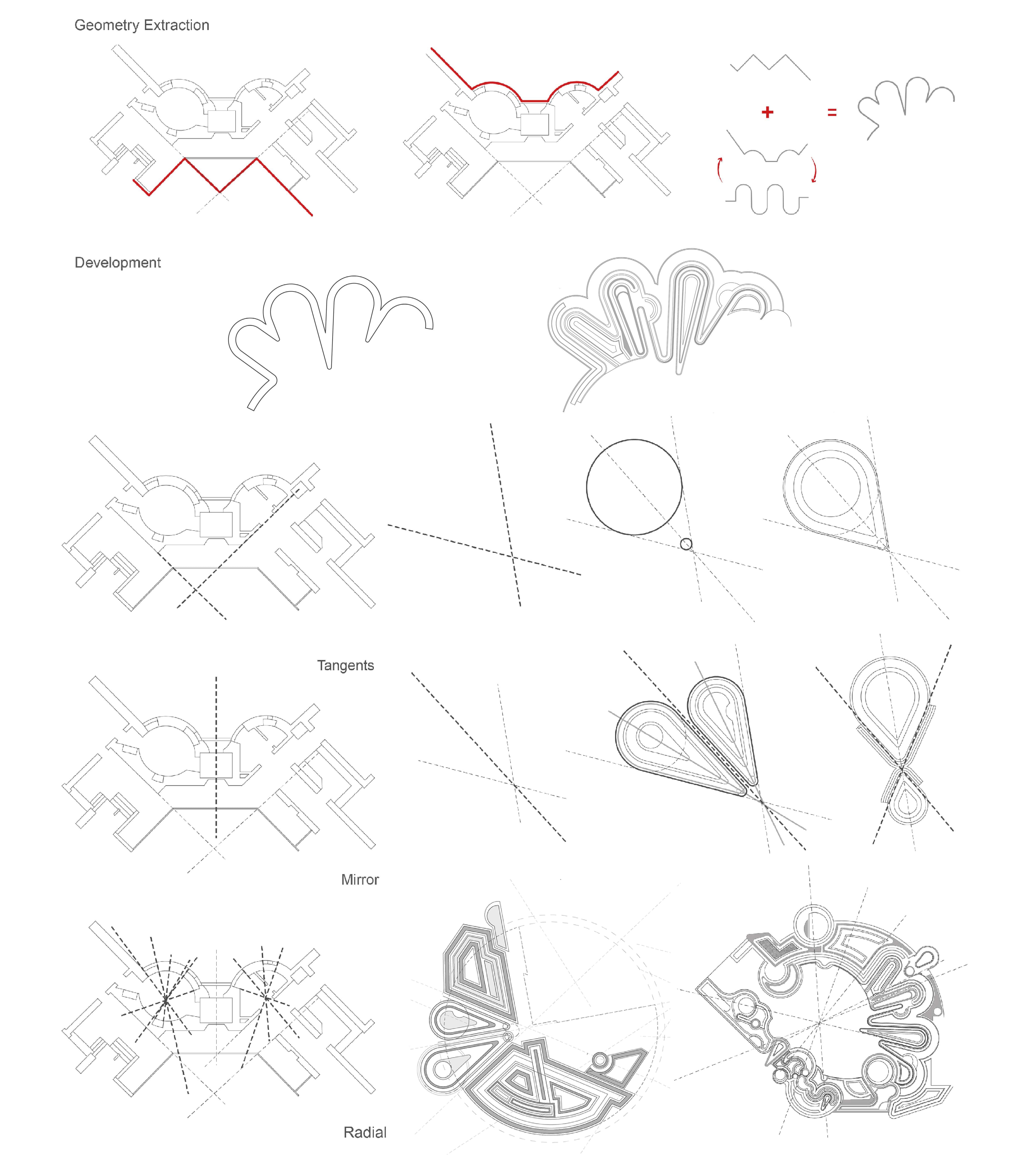 Geometry Extraction

+

=

Development

Tangents

Mirror

Radial