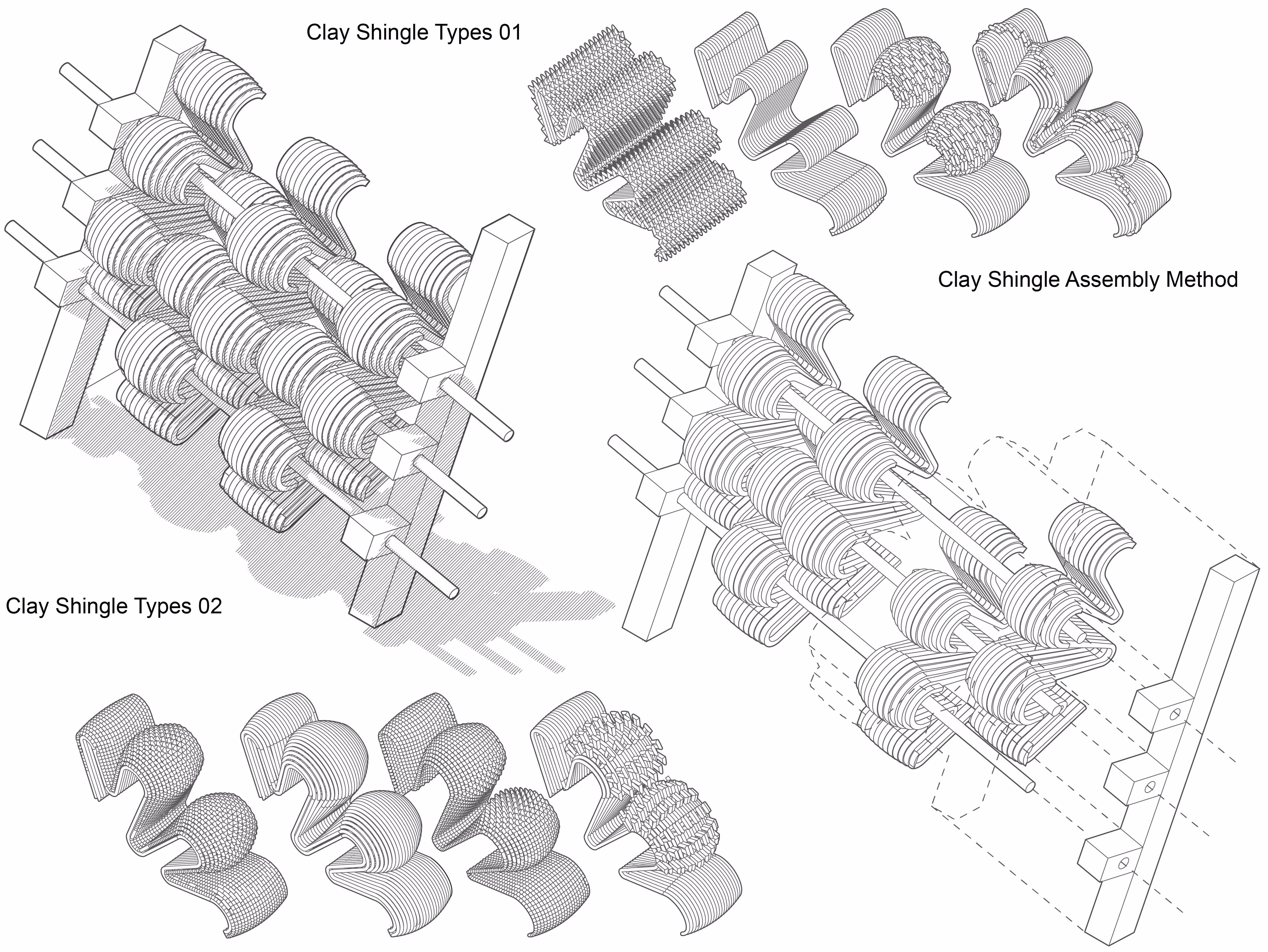 Clay Shingle Types 01

Clay Shingle Assembly Method

Clay Shingle Types 02