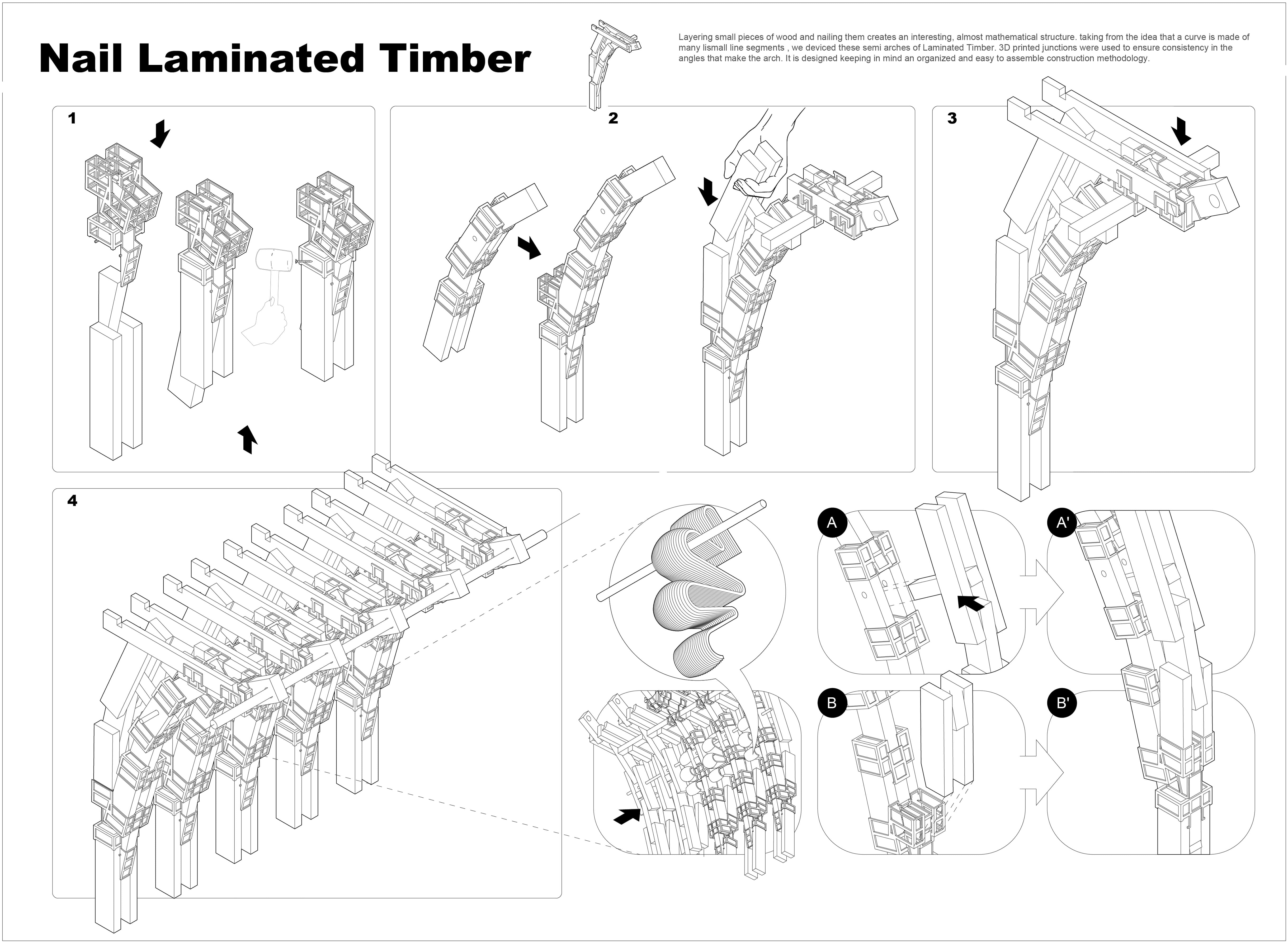 Nail Laminated Timber

Layering small pieces of wood and nailing them creates an interesting, almost mathematical structure. taking from the idea that a curve is made of many lismall line segments , we deviced these semi arches of Laminated Timber. 3D printed junctions were used to ensure consistency in the angles that make the arch. It is designed keeping in mind an organized and easy to assemble construction methodology.

1

2

3

4

A

A'

B

B'