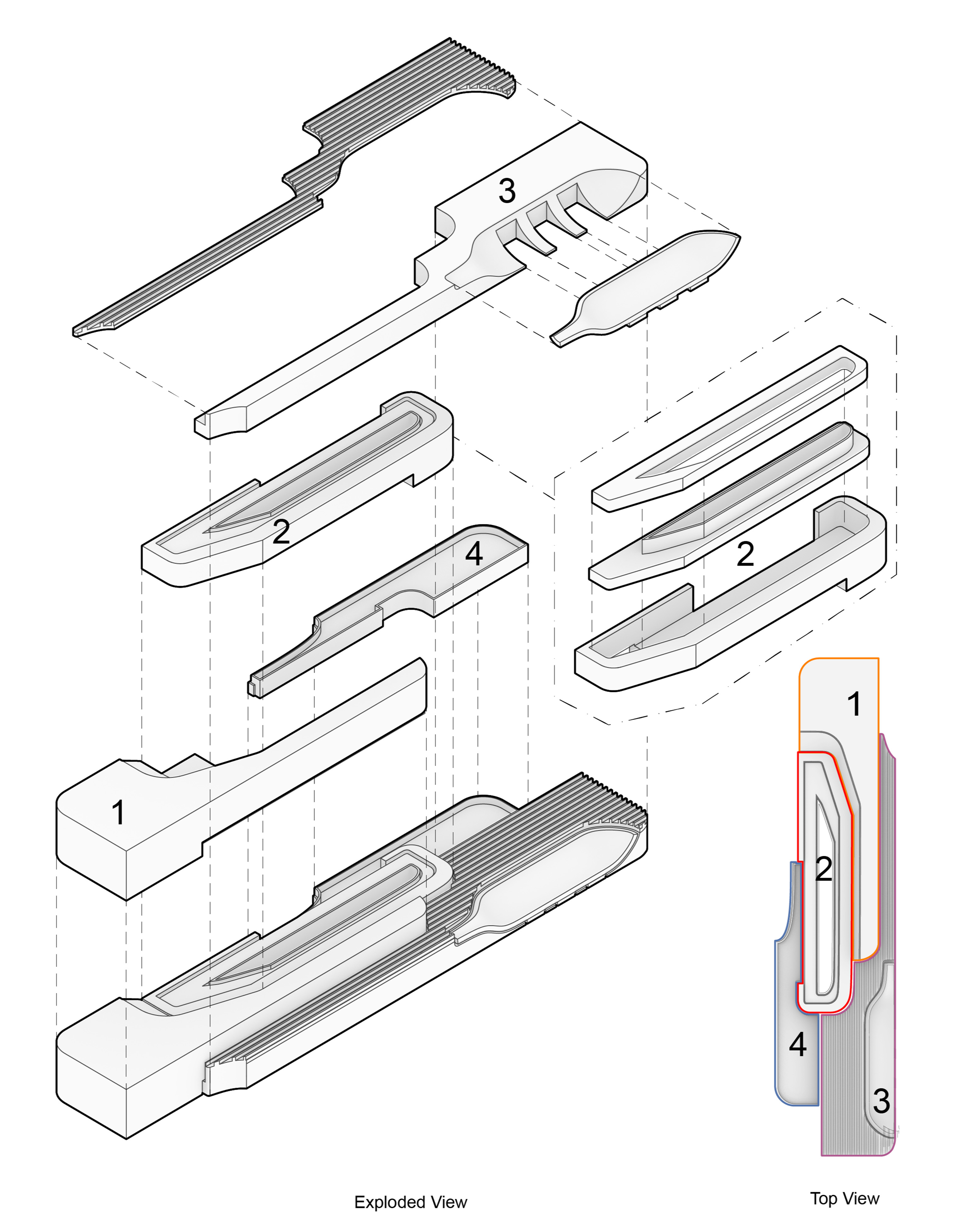 3

2

4

2

1

1

2

4

3

Exploded View

Top View