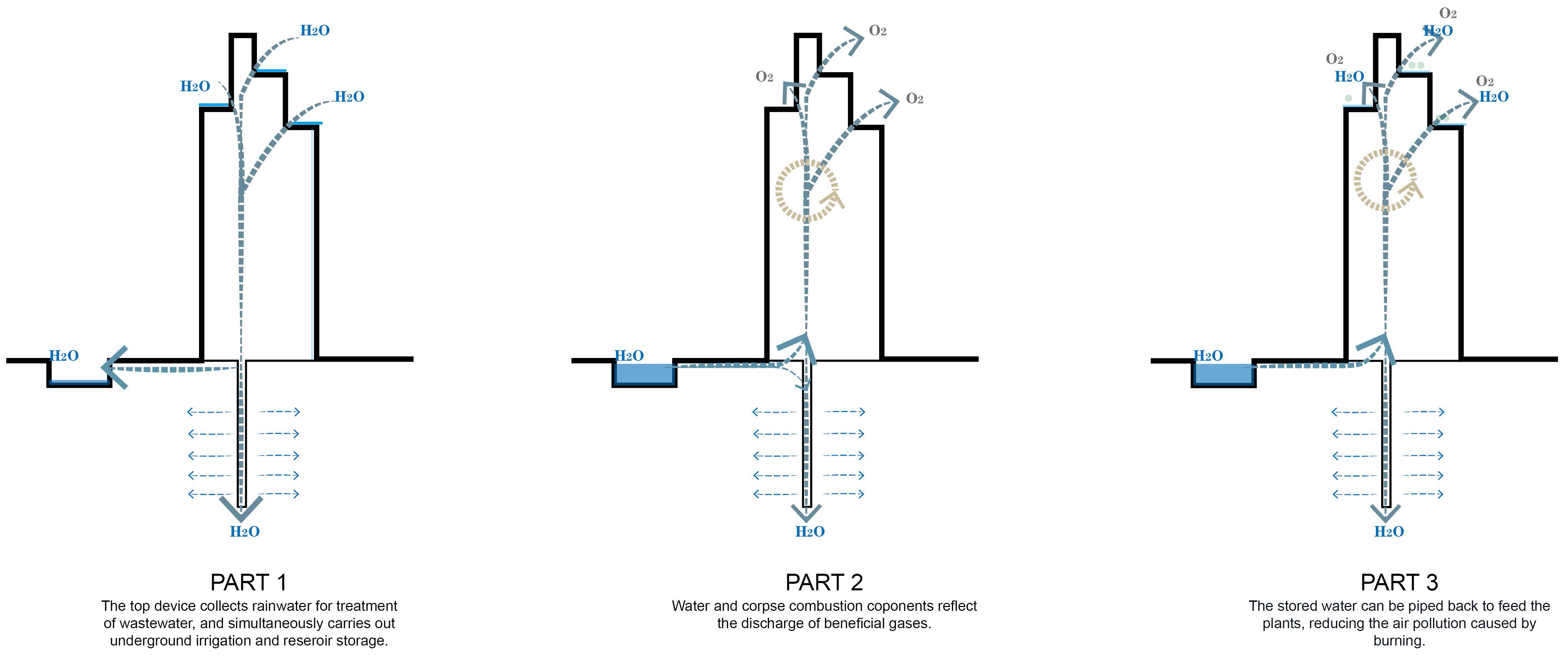 $H_2O$

$H_2O$

$H_2O$

$H_2O$

$H_2O$

PART 1
The top device collects rainwater for treatment of wastewater, and simultaneously carries out underground irrigation and reseroir storage.

$O_2$

$O_2$

$O_2$

$H_2O$

$H_2O$

PART 2
Water and corpse combustion coponents reflect the discharge of beneficial gases.

$O_2$

$H_2O$

$O_2$

$H_2O$

$O_2$

$H_2O$

$H_2O$

$H_2O$

PART 3
The stored water can be piped back to feed the plants, reducing the air pollution caused by burning.