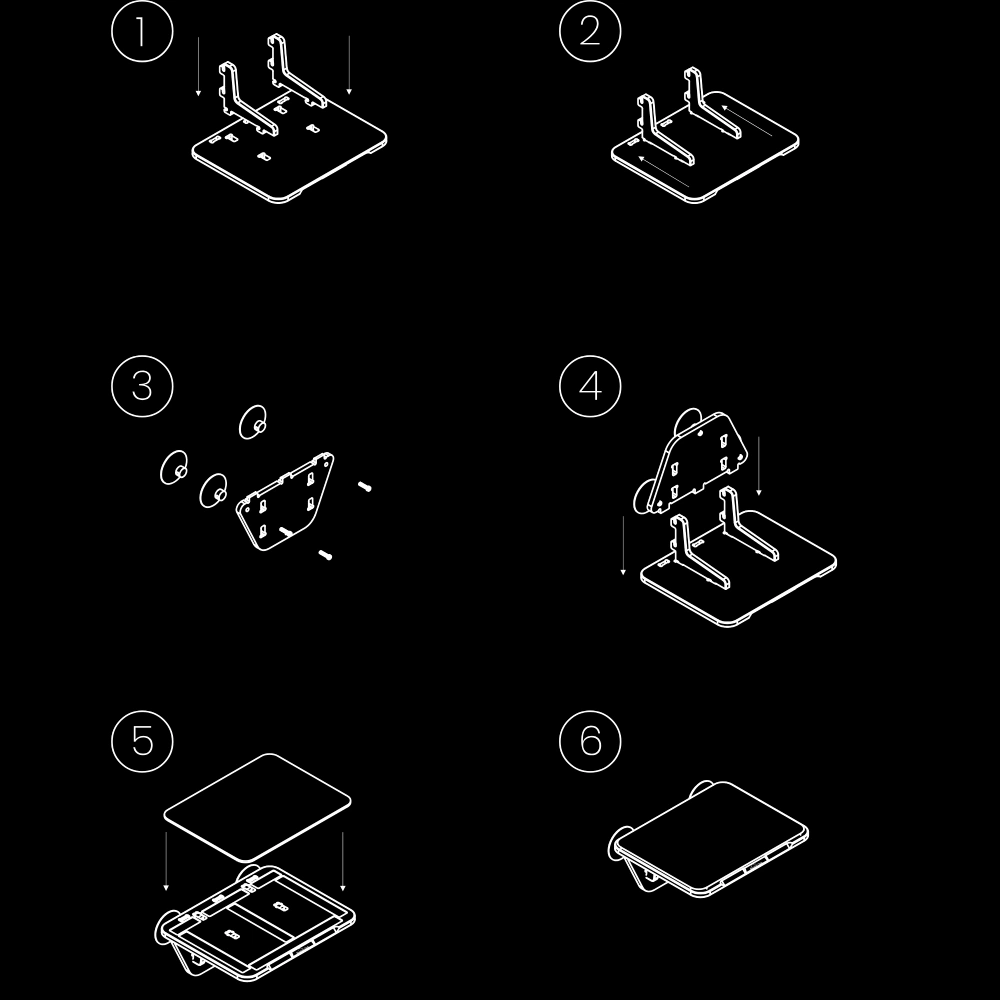 1

2

3

4

5

6