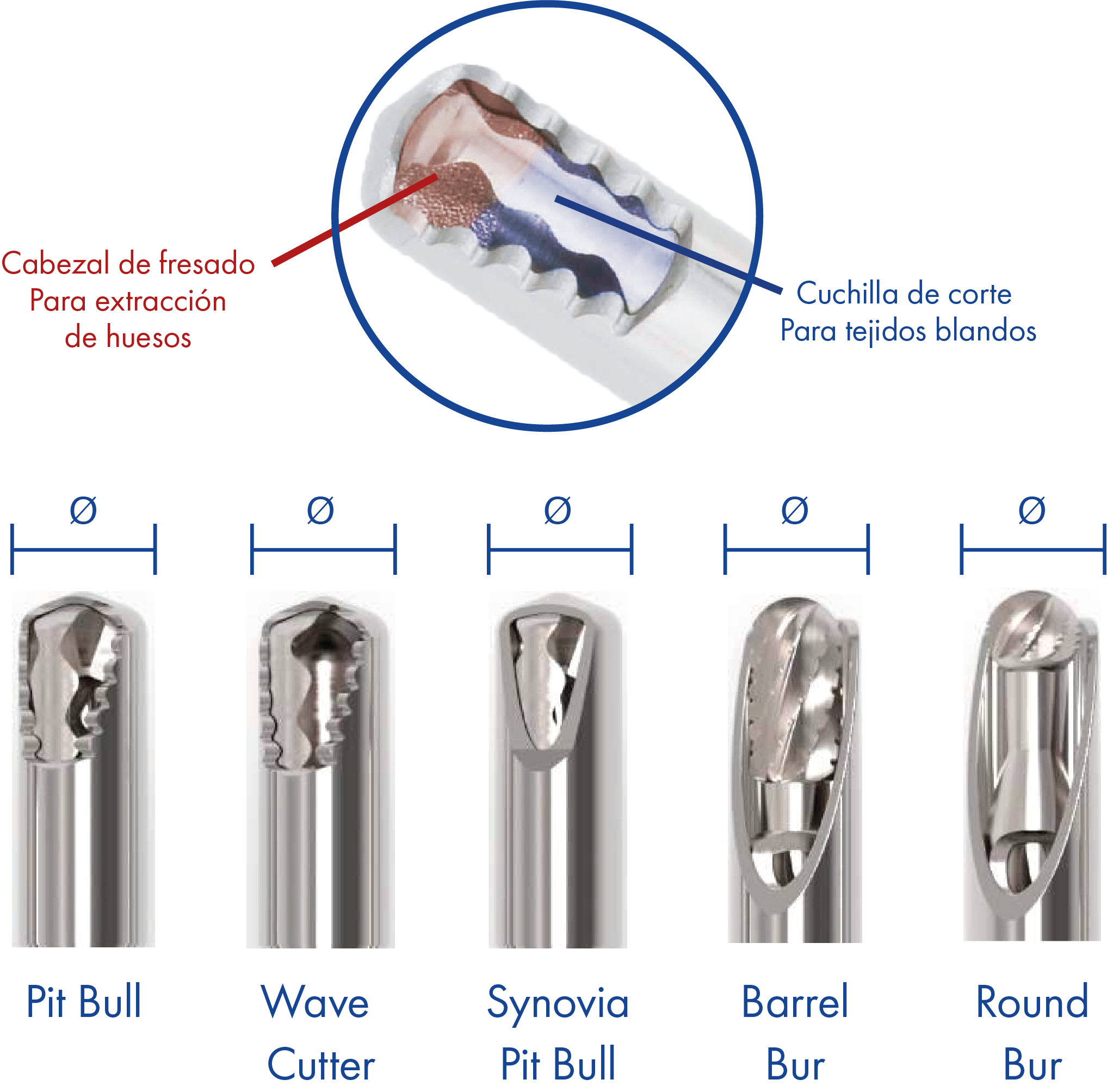 Cabezal de fresado
Para extracción
de huesos

Cuchilla de corte
Para tejidos blandos

Ø

Ø

Ø

Ø

Ø

Pit Bull

Wave
Cutter

Synovia
Pit Bull

Barrel
Bur

Round
Bur